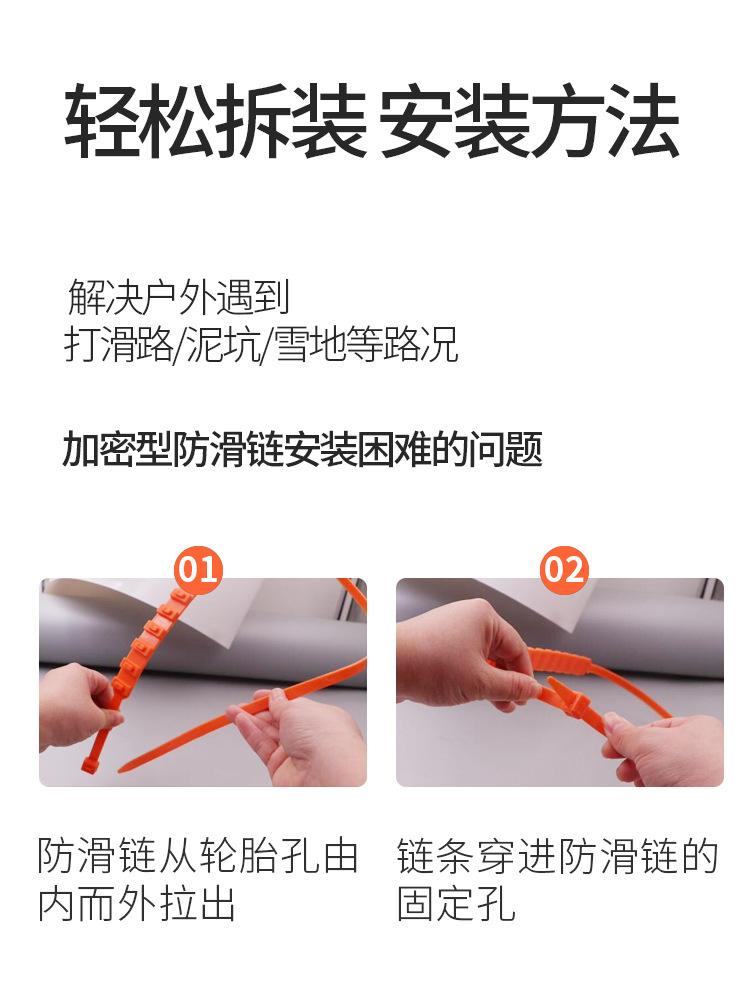 轻松拆装 安装方法

解决户外遇到
打滑路/泥坑/雪地等路况

加密型防滑链安装困难的问题

01

防滑链从轮胎孔由内而外拉出

02

链条穿进防滑链的固定孔