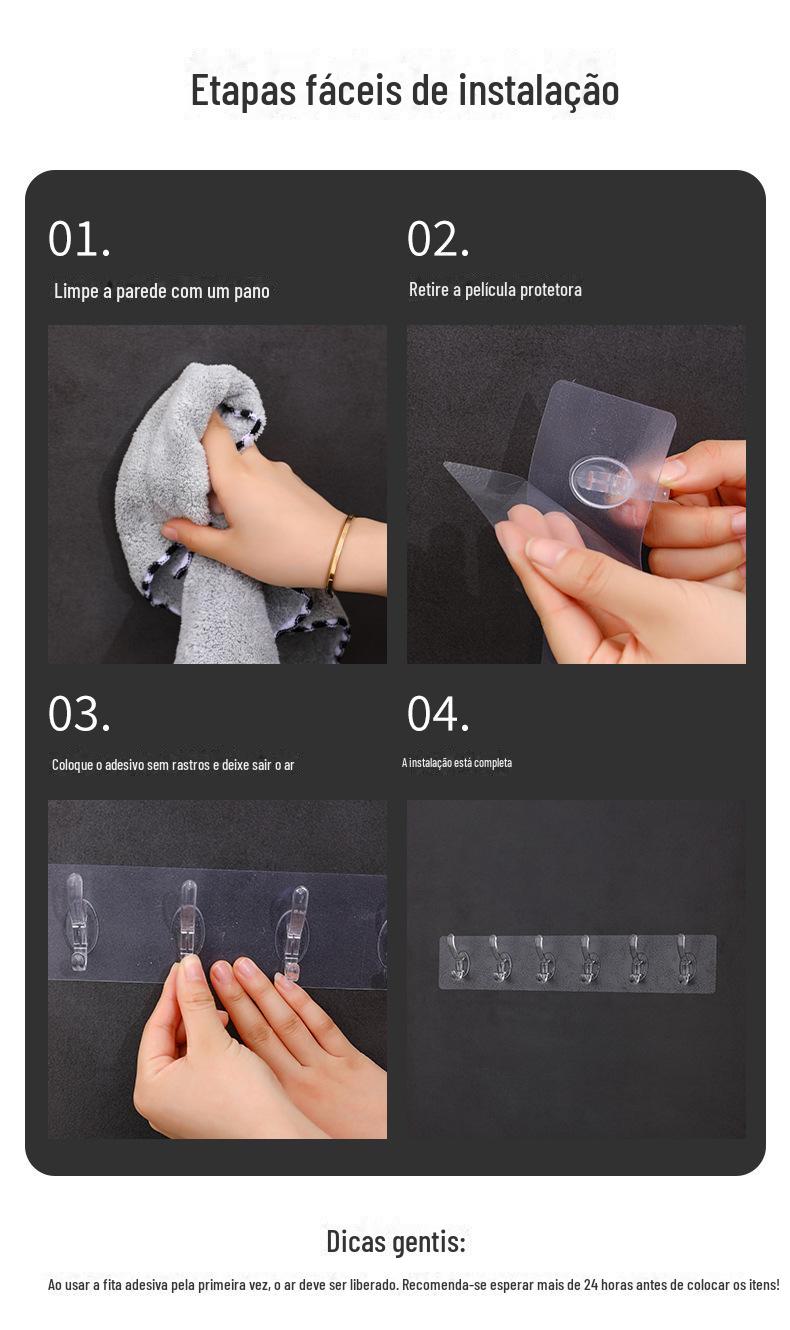 Etapas fáceis de instalação

01.

Limpe a parede com um pano

02.

Retire a película protetora

03.

Coloque o adesivo sem rastros e deixe sair o ar

04.

A instalação está completa

Dicas gentis:

Ao usar a fita adesiva pela primeira vez, o ar deve ser liberado. Recomenda-se esperar mais de 24 horas antes de colocar os itens!