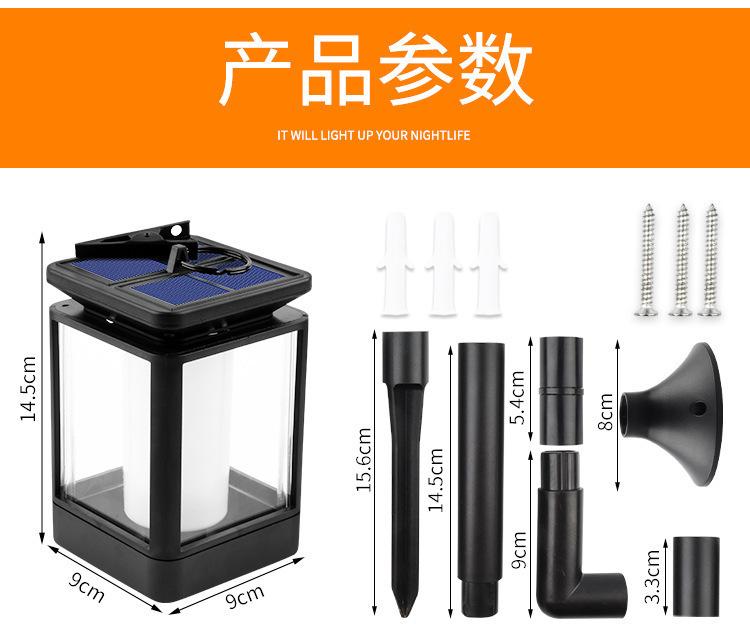 产品参数

IT WILL LIGHT UP YOUR NIGHTLIFE

14.5cm

9cm

9cm

15.6cm

14.5cm

5.4cm

9cm

8cm

3.3cm