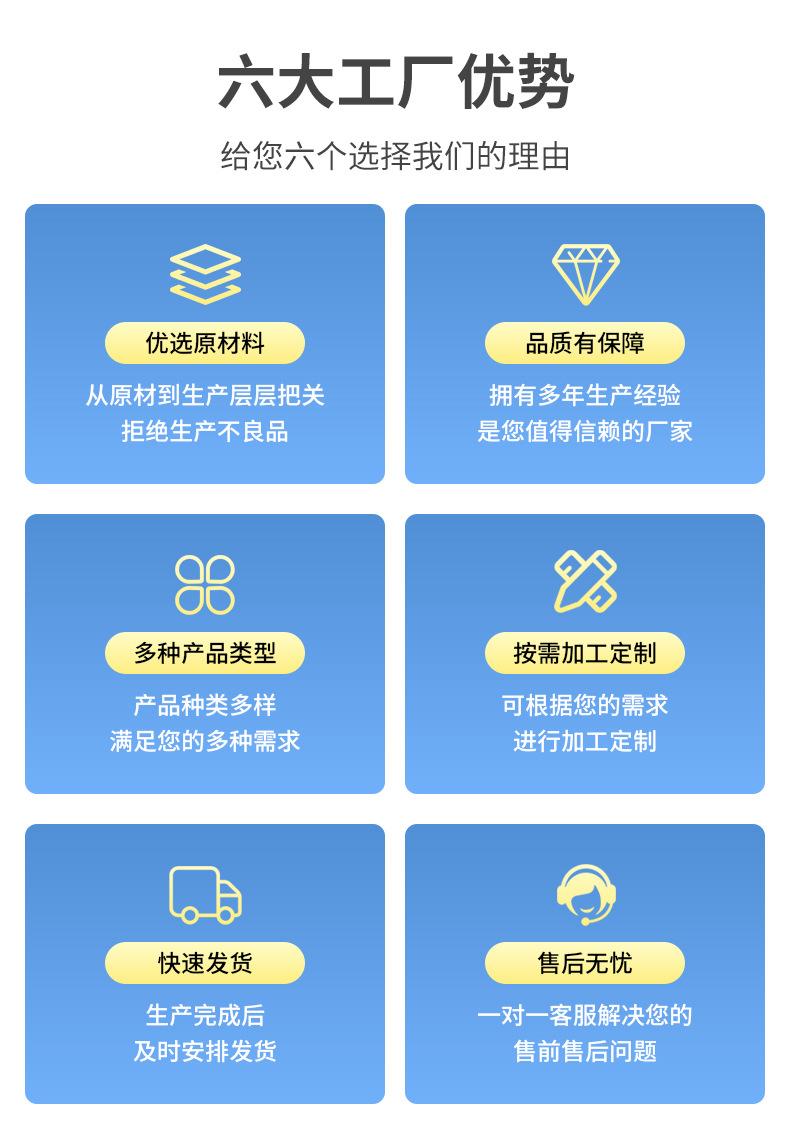 六大工厂优势

给您六个选择我们的理由

优选原材料

从原材到生产层层把关
拒绝生产不良品

品质有保障

拥有多年生产经验
是您值得信赖的厂家

多种产品类型

产品种类多样
满足您的多种需求

按需加工定制

可根据您的需求
进行加工定制

快速发货

生产完成后
及时安排发货

售后无忧

一对一客服解决您的
售前售后问题