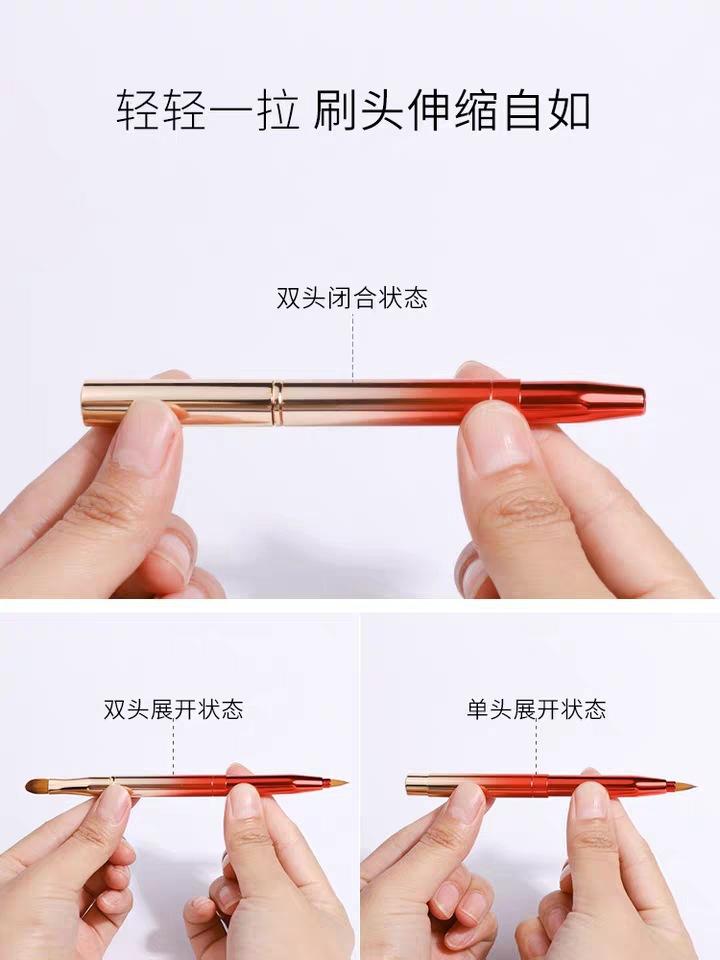 轻轻一拉 刷头伸缩自如

双头闭合状态

双头展开状态

单头展开状态