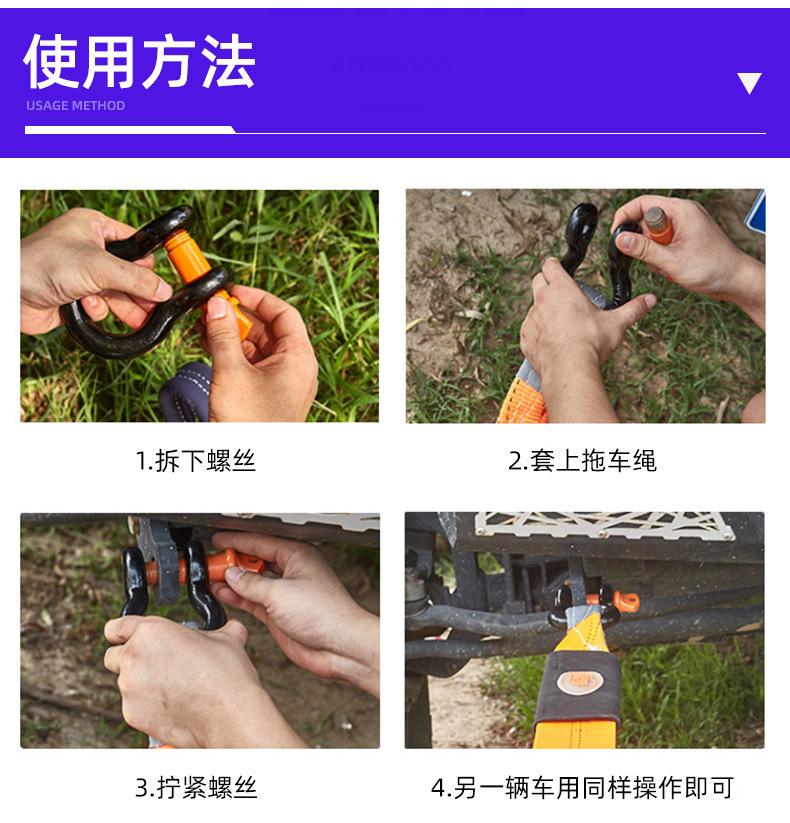 使用方法
USAGE METHOD

1.拆下螺丝

2.套上拖车绳

3.拧紧螺丝

4.另一辆车用同样操作即可