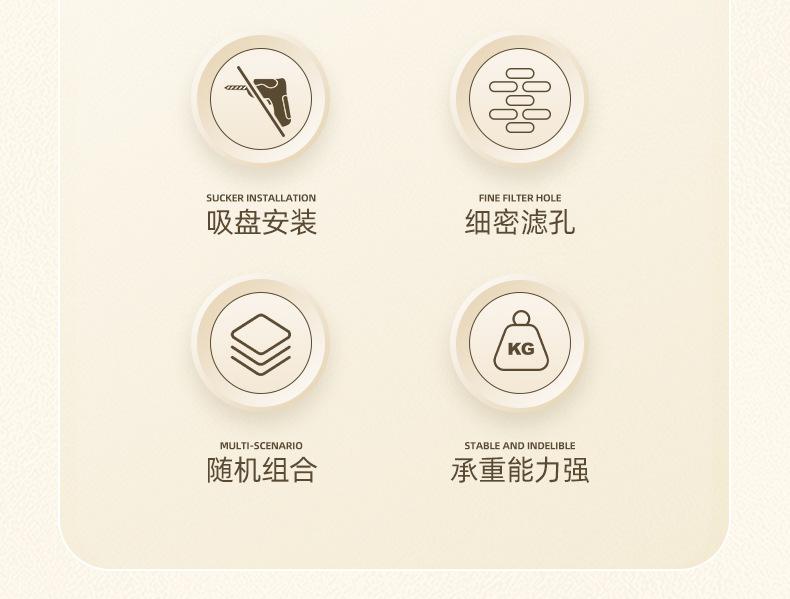 SUCKER INSTALLATION
吸盘安装

FINE FILTER HOLE
细密滤孔

MULTI-SCENARIO
随机组合

KG

STABLE AND INDELIBLE
承重能力强