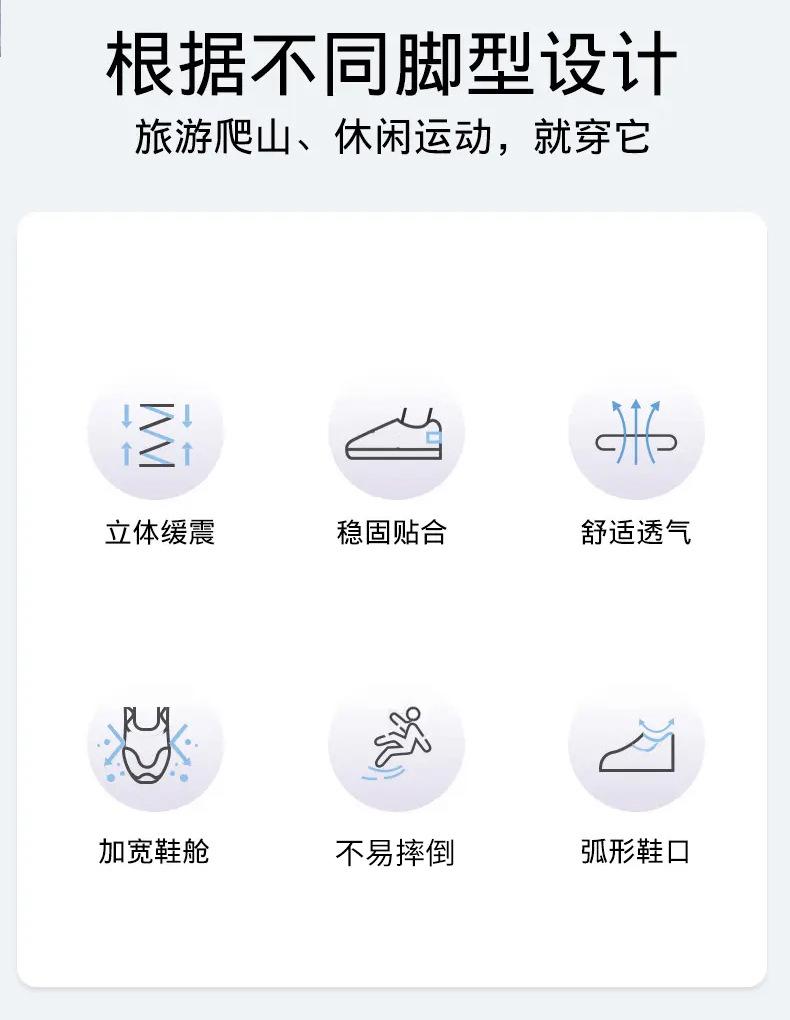 根据不同脚型设计

旅游爬山、休闲运动，就穿它

立体缓震

稳固贴合

舒适透气

加宽鞋舱

不易摔倒

弧形鞋口