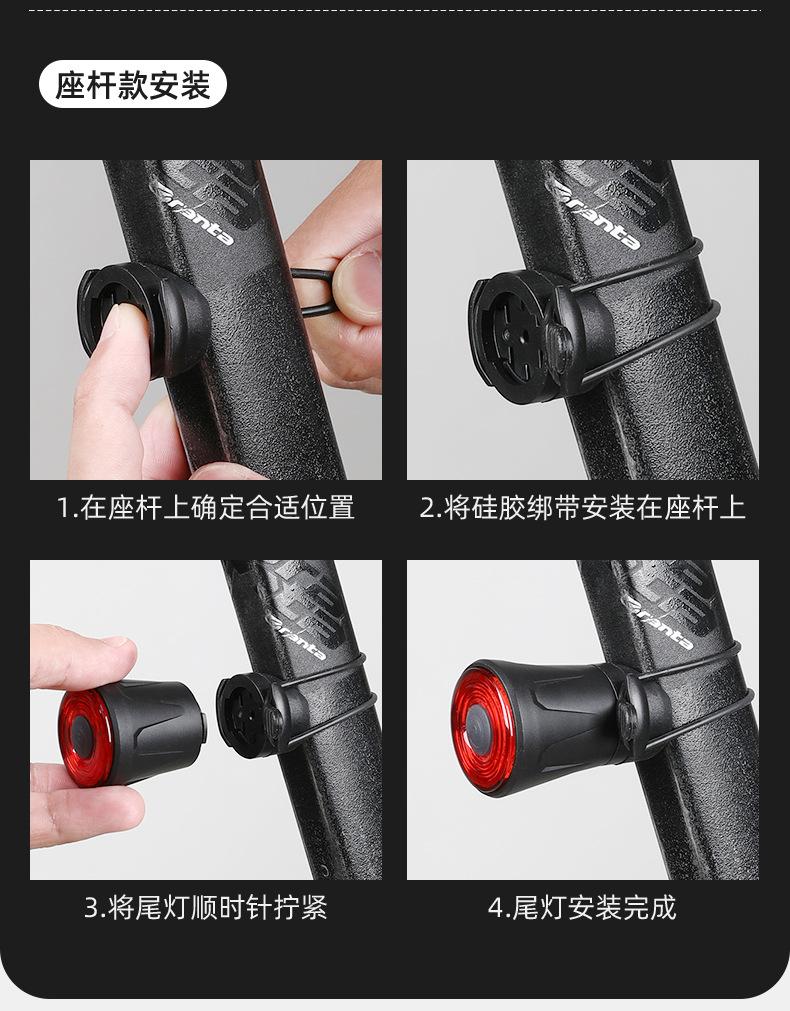 座杆款安装

Granta

1.在座杆上确定合适位置

Granta

2.将硅胶绑带安装在座杆上

Granta

3.将尾灯顺时针拧紧

Granta

4.尾灯安装完成