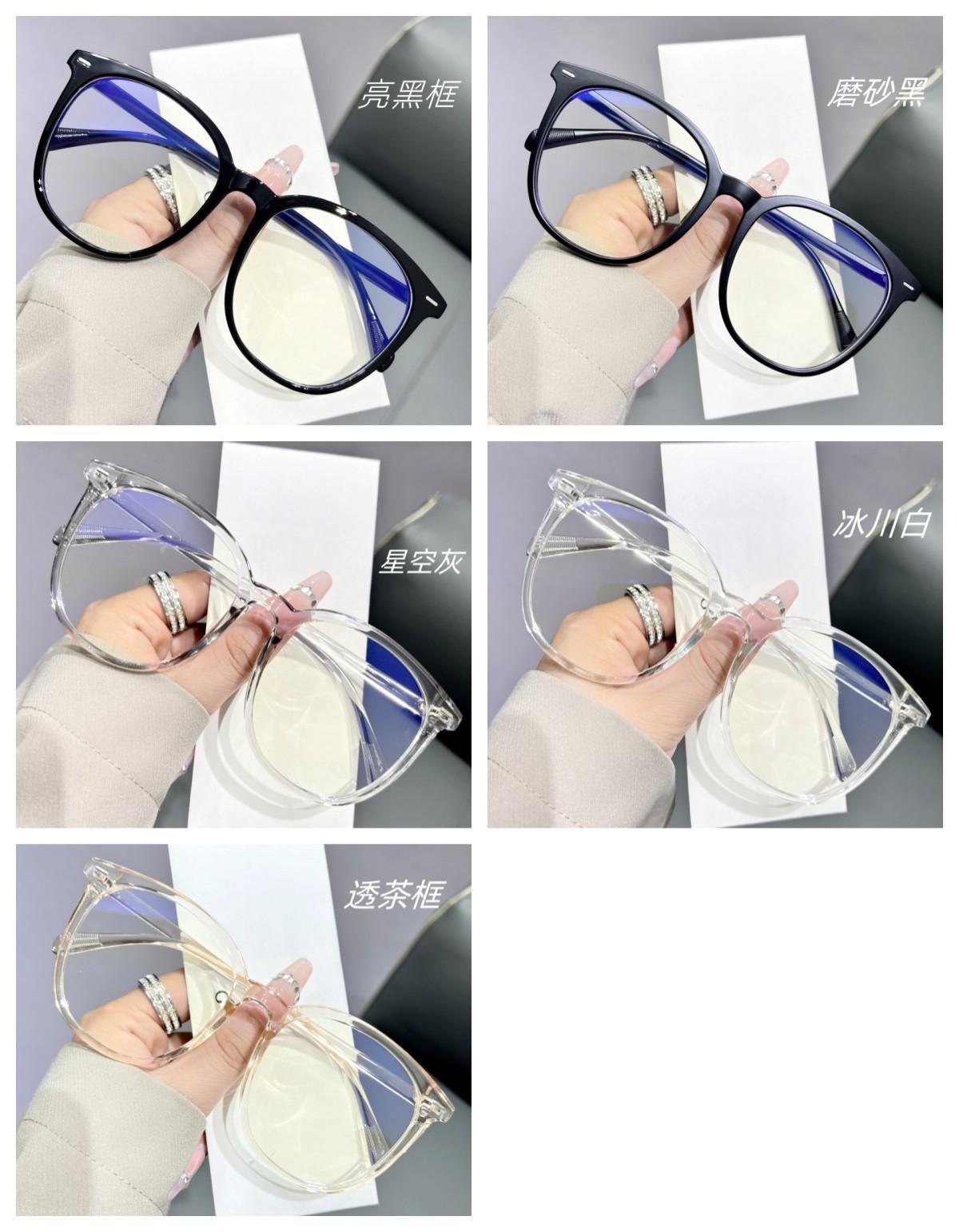 亮黑框

磨砂黑

星空灰

冰川白

透茶框