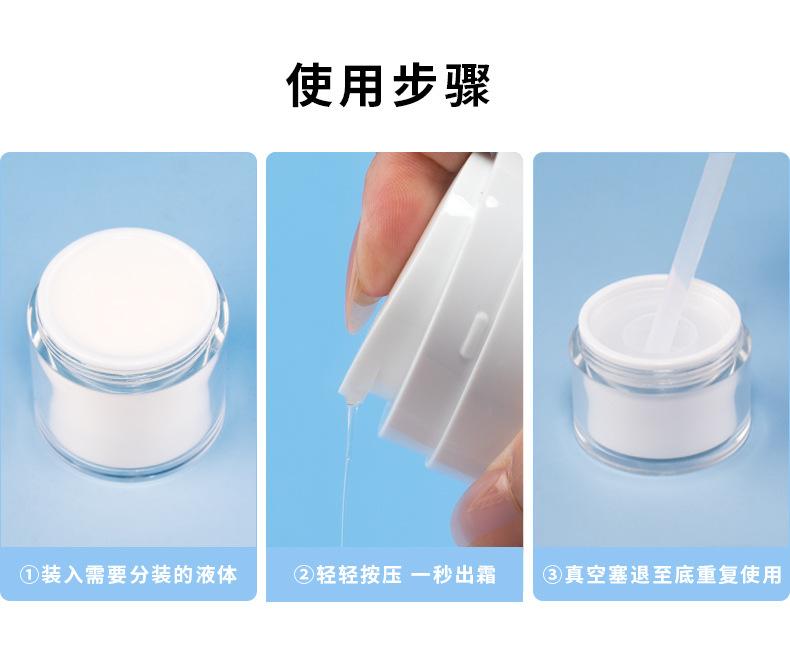 使用步骤

①装入需要分装的液体

②轻轻按压 一秒出霜

③真空塞退至底重复使用