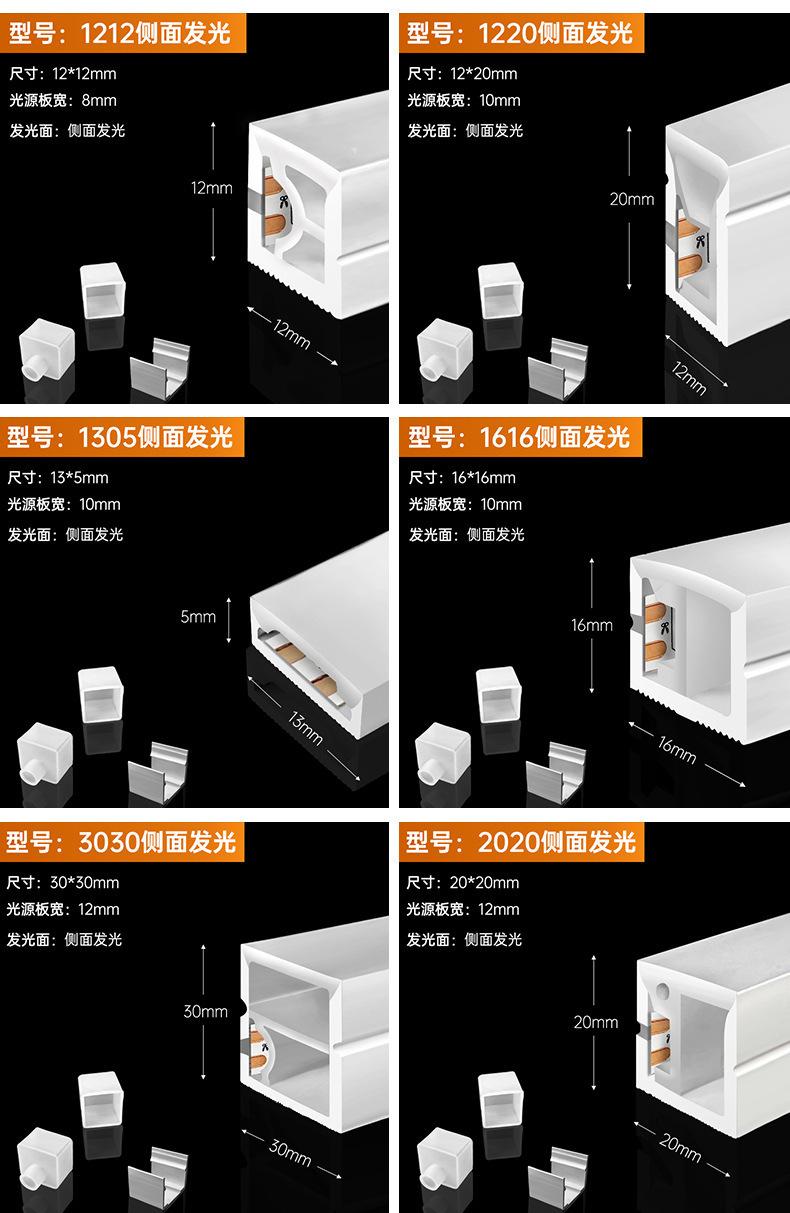 型号：1212侧面发光

尺寸：12*12mm
光源板宽：8mm
发光面：侧面发光

12mm
12mm

型号：1220侧面发光

尺寸：12*20mm
光源板宽：10mm
发光面：侧面发光

20mm
12mm

型号：1305侧面发光

尺寸：13*5mm
光源板宽：10mm
发光面：侧面发光

5mm
13mm

型号：1616侧面发光

尺寸：16*16mm
光源板宽：10mm
发光面：侧面发光

16mm
16mm

型号：3030侧面发光

尺寸：30*30mm
光源板宽：12mm
发光面：侧面发光

30mm
30mm

型号：2020侧面发光

尺寸：20*20mm
光源板宽：12mm
发光面：侧面发光

20mm
20mm