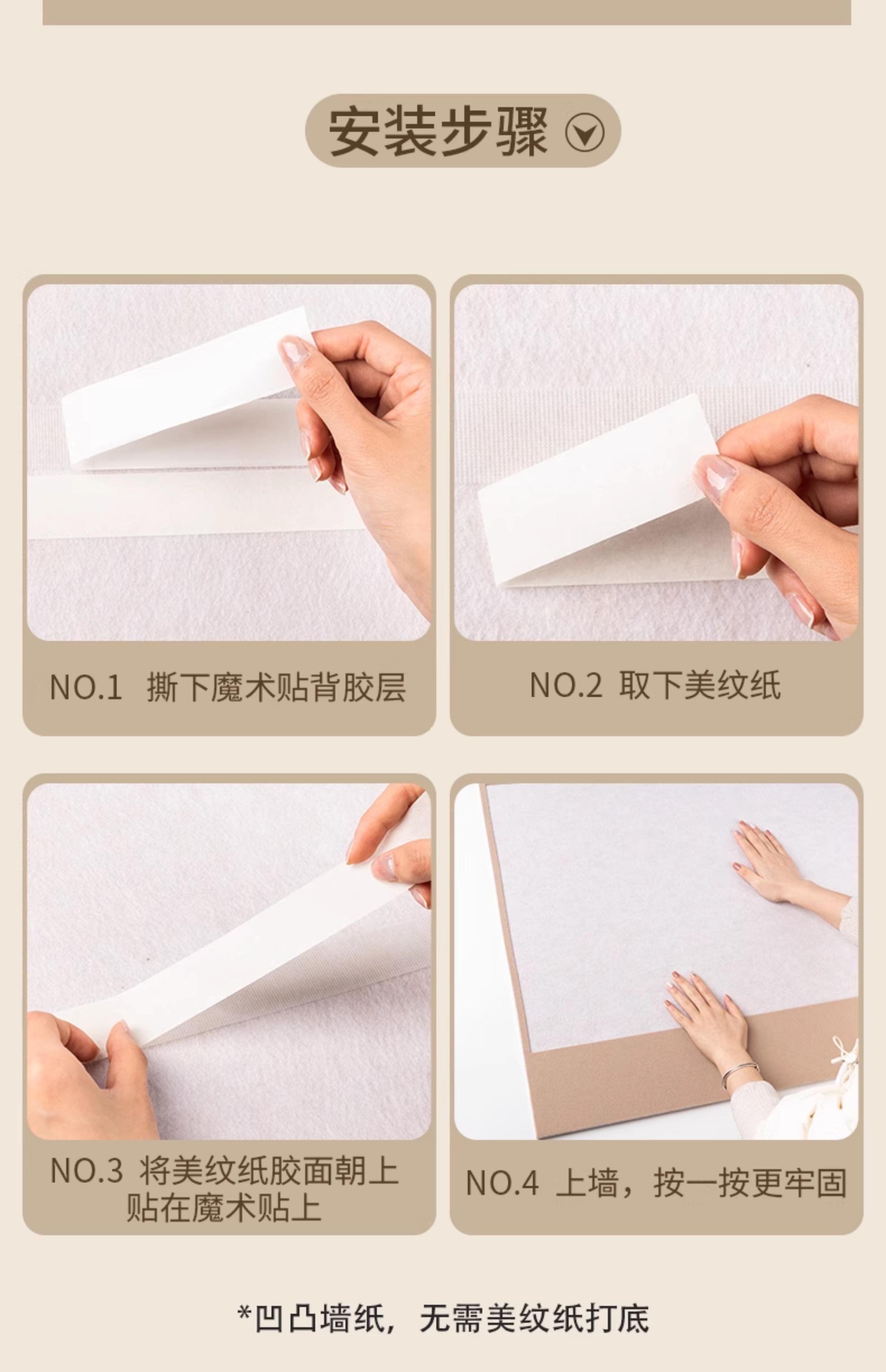 安装步骤

NO.1 撕下魔术贴背胶层

NO.2 取下美纹纸

NO.3 将美纹纸胶面朝上贴在魔术贴上

NO.4 上墙，按一按更牢固

*凹凸墙纸，无需美纹纸打底