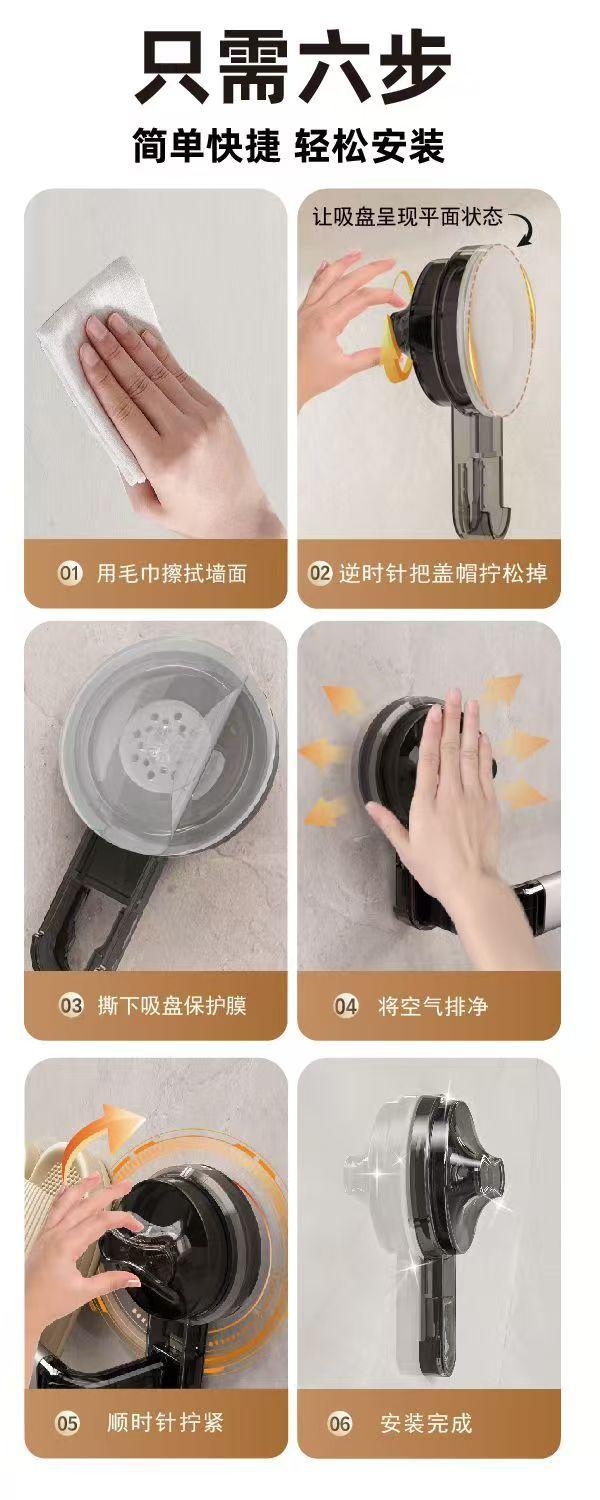 只需六步

简单快捷 轻松安装

01 用毛巾擦拭墙面

让吸盘呈现平面状态

02 逆时针把盖帽拧松掉

03 撕下吸盘保护膜

04 将空气排净

05 顺时针拧紧

06 安装完成