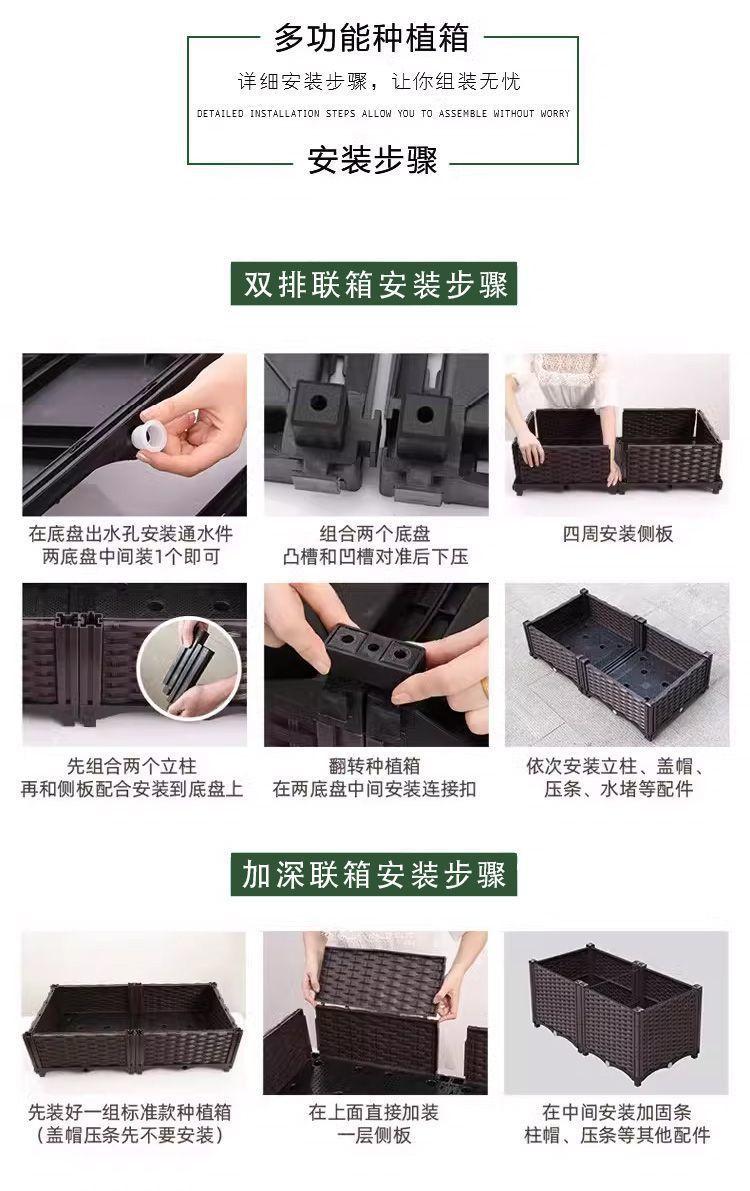 多功能种植箱

详细安装步骤，让你组装无忧

DETAILED INSTALLATION STEPS ALLOW YOU TO ASSEMBLE WITHOUT WORRY

安装步骤

双排联箱安装步骤

在底盘出水孔安装通水件
两底盘中间装1个即可

组合两个底盘
凸槽和凹槽对准后下压

四周安装侧板

先组合两个立柱
再和侧板配合安装到底盘上

翻转种植箱
在两底盘中间安装连接扣

依次安装立柱、盖帽、
压条、水堵等配件

加深联箱安装步骤

先装好一组标准款种植箱
（盖帽压条先不要安装）

在上面直接加装
一层侧板

在中间安装加固条
柱帽、压条等其他配件