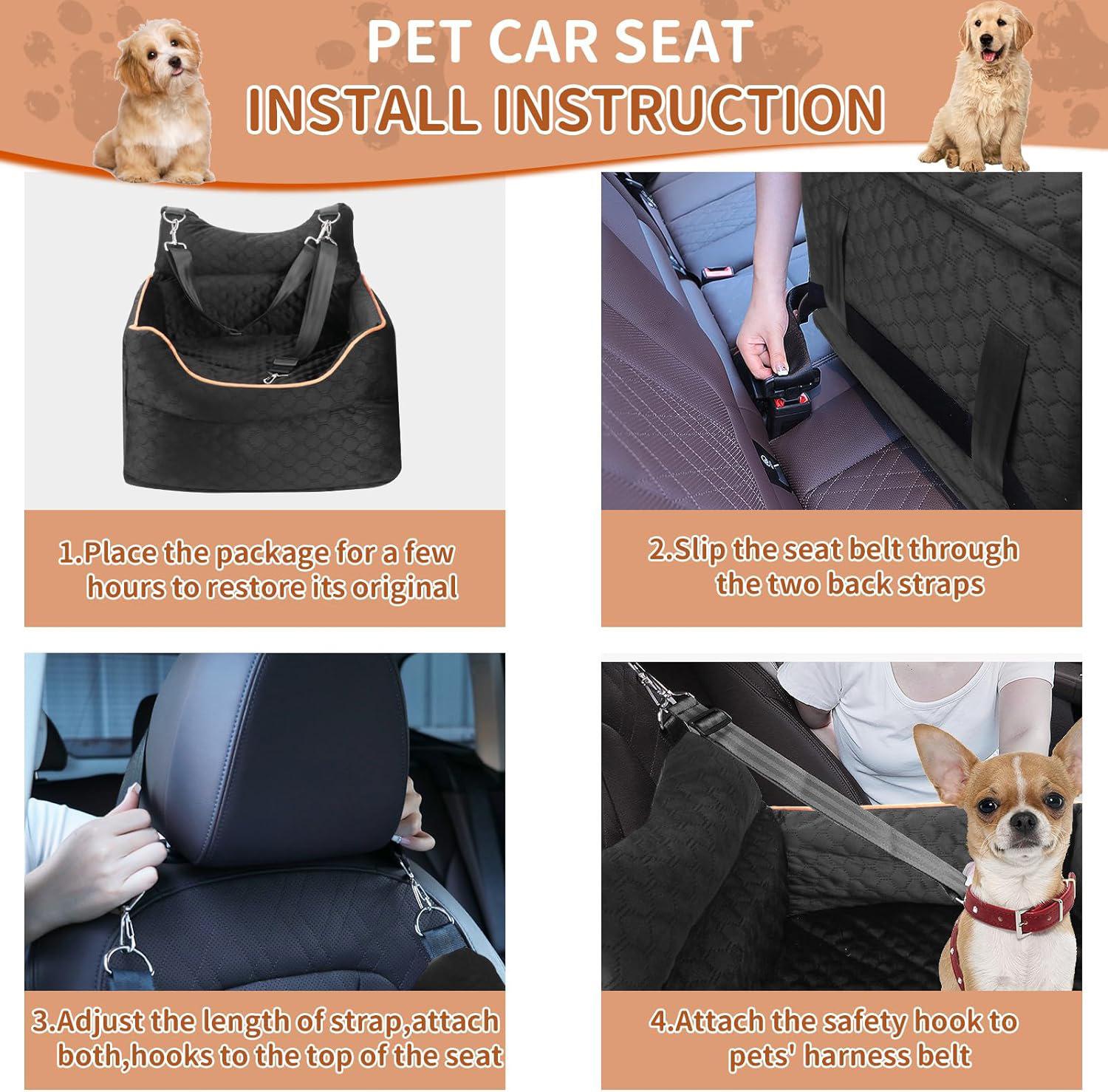 PET CAR SEAT

INSTALL INSTRUCTION

1.Place the package for a few hours to restore its original

2.Slip the seat belt through the two back straps

3.Adjust the length of strap,attach both,hooks to the top of the seat

4.Attach the safety hook to pets' harness belt