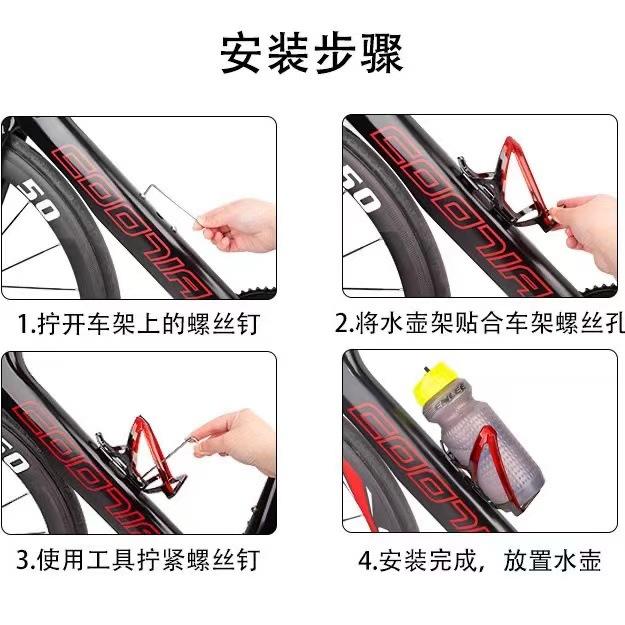 安装步骤

50

1.拧开车架上的螺丝钉

50

2.将水壶架贴合车架螺丝孔

50

3.使用工具拧紧螺丝钉

4.安装完成，放置水壶