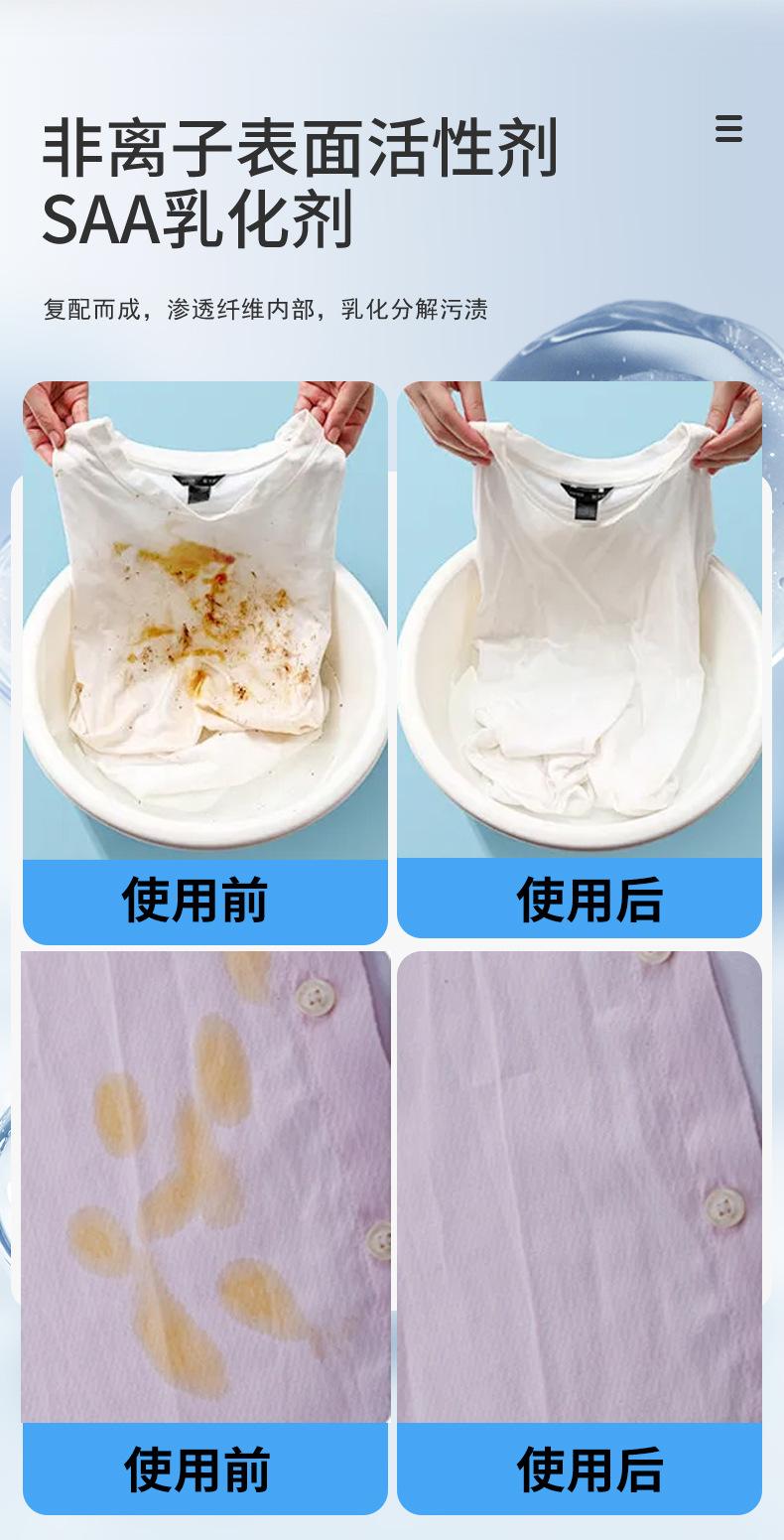 非离子表面活性剂
SAA乳化剂

复配而成，渗透纤维内部，乳化分解污渍

使用前

使用后

使用前

使用后