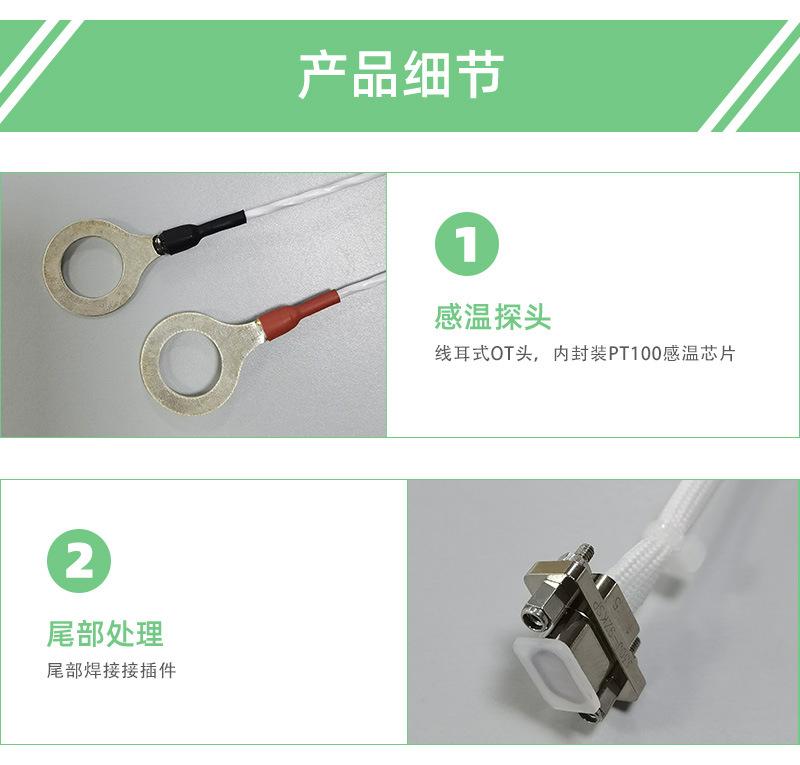 产品细节

1

感温探头

线耳式OT头，内封装PT100感温芯片

2

尾部处理

尾部焊接接插件