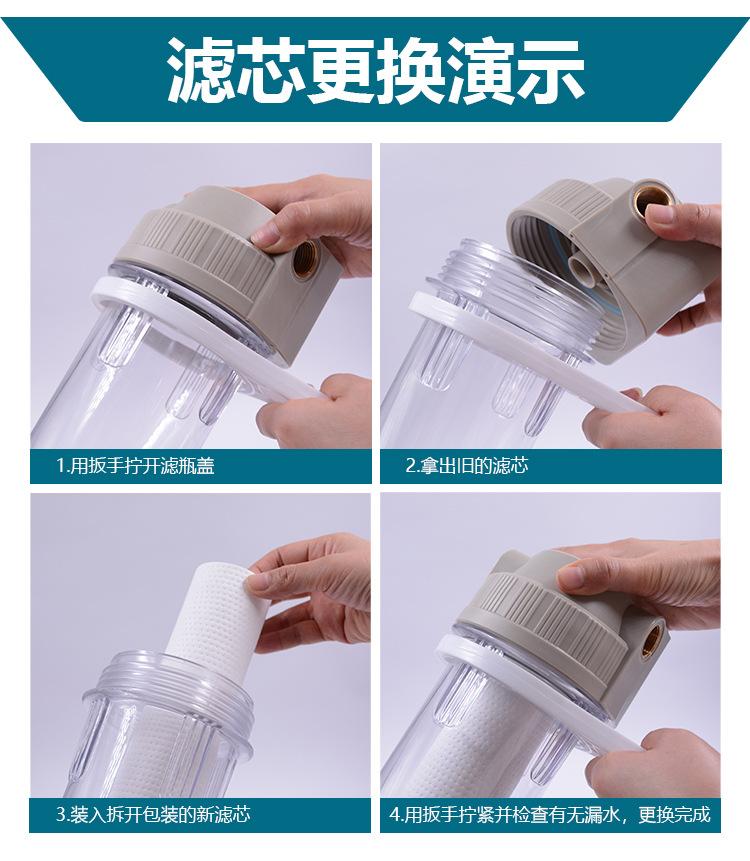 滤芯更换演示

1.用扳手拧开滤瓶盖

2.拿出旧的滤芯

3.装入拆开包装的新滤芯

4.用扳手拧紧并检查有无漏水，更换完成