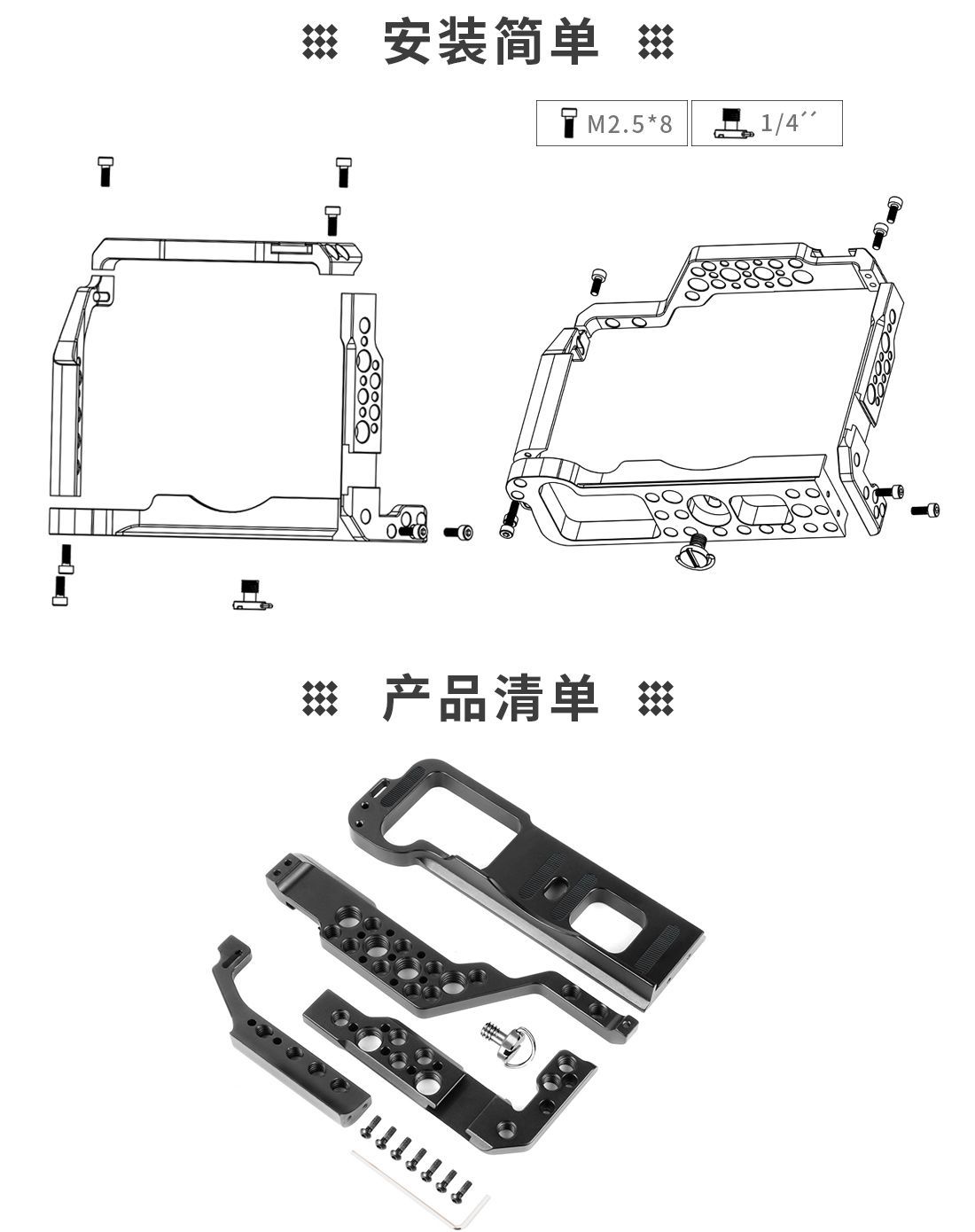 安装简单

M2.5*8

1/4´´

产品清单