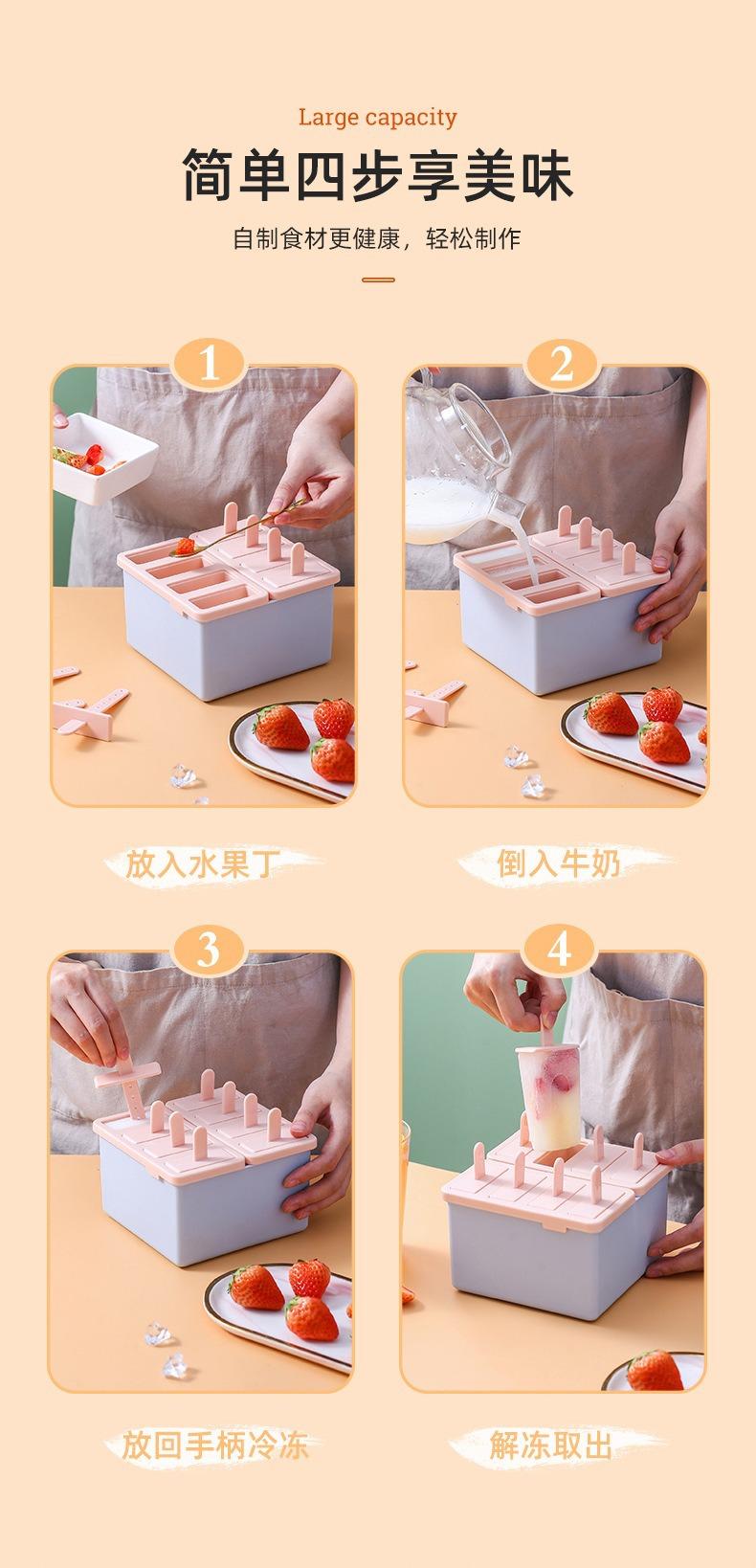 Large capacity

简单四步享美味

自制食材更健康，轻松制作

1

放入水果丁

2

倒入牛奶

3

放回手柄冷冻

4

解冻取出