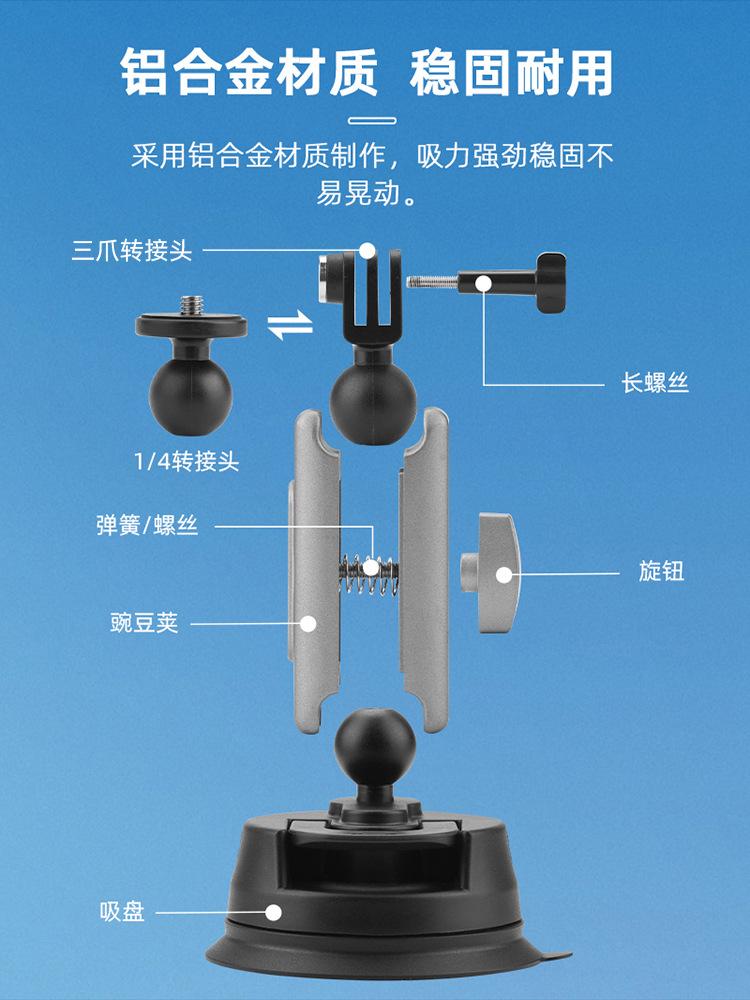 铝合金材质 稳固耐用

采用铝合金材质制作，吸力强劲稳固不易晃动。

三爪转接头

长螺丝

1/4转接头

弹簧/螺丝

旋钮

豌豆荚

吸盘