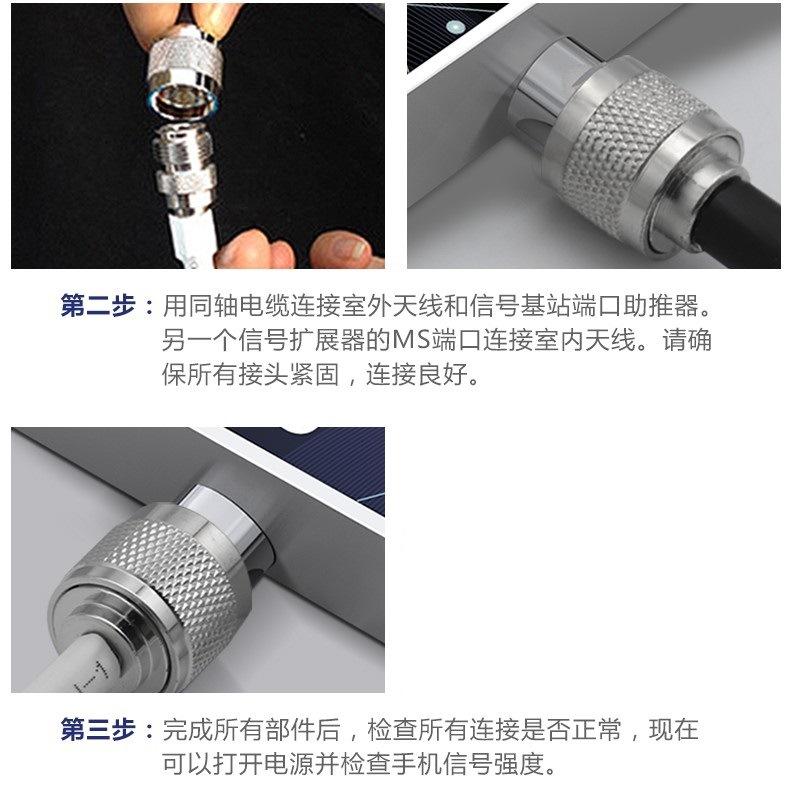 第二步：用同轴电缆连接室外天线和信号基站端口助推器。另一个信号扩展器的MS端口连接室内天线。请确保所有接头紧固，连接良好。

第三步：完成所有部件后，检查所有连接是否正常，现在可以打开电源并检查手机信号强度。