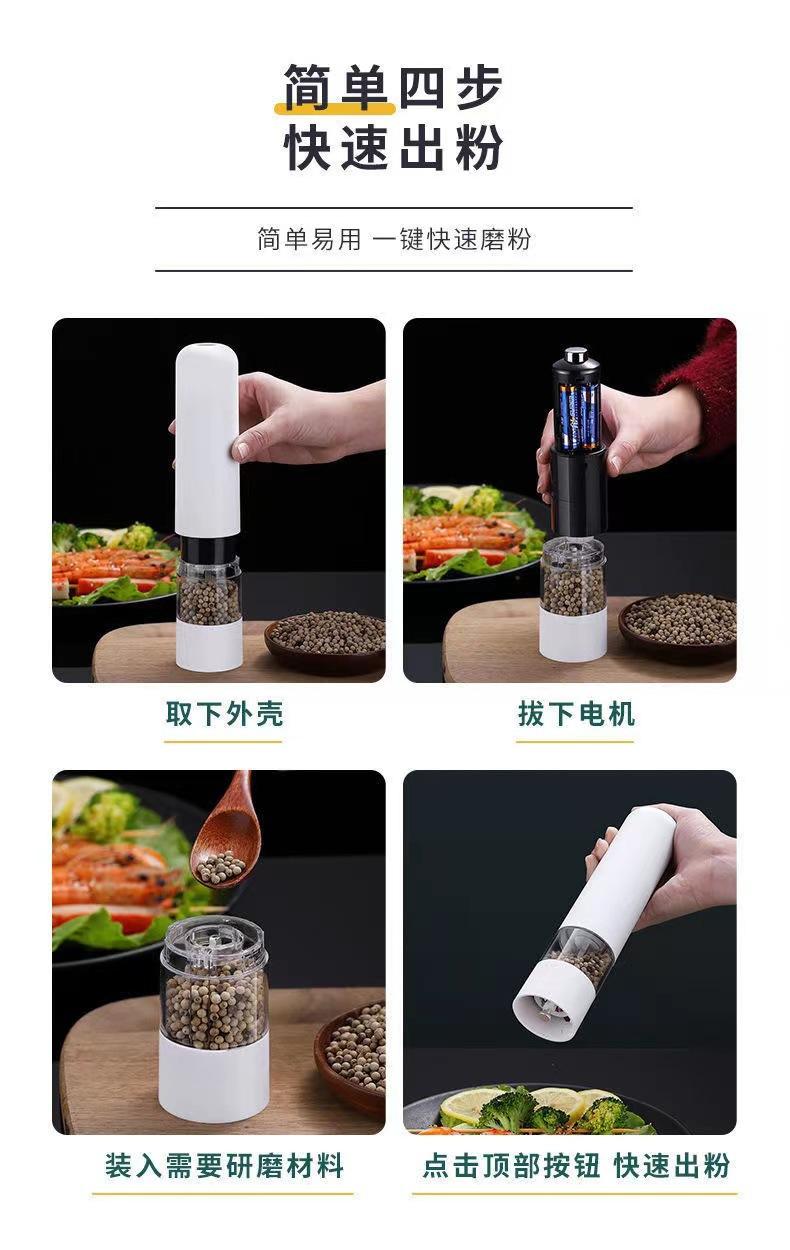 简单四步
快速出粉

简单易用 一键快速磨粉

取下外壳

拔下电机

装入需要研磨材料

点击顶部按钮 快速出粉