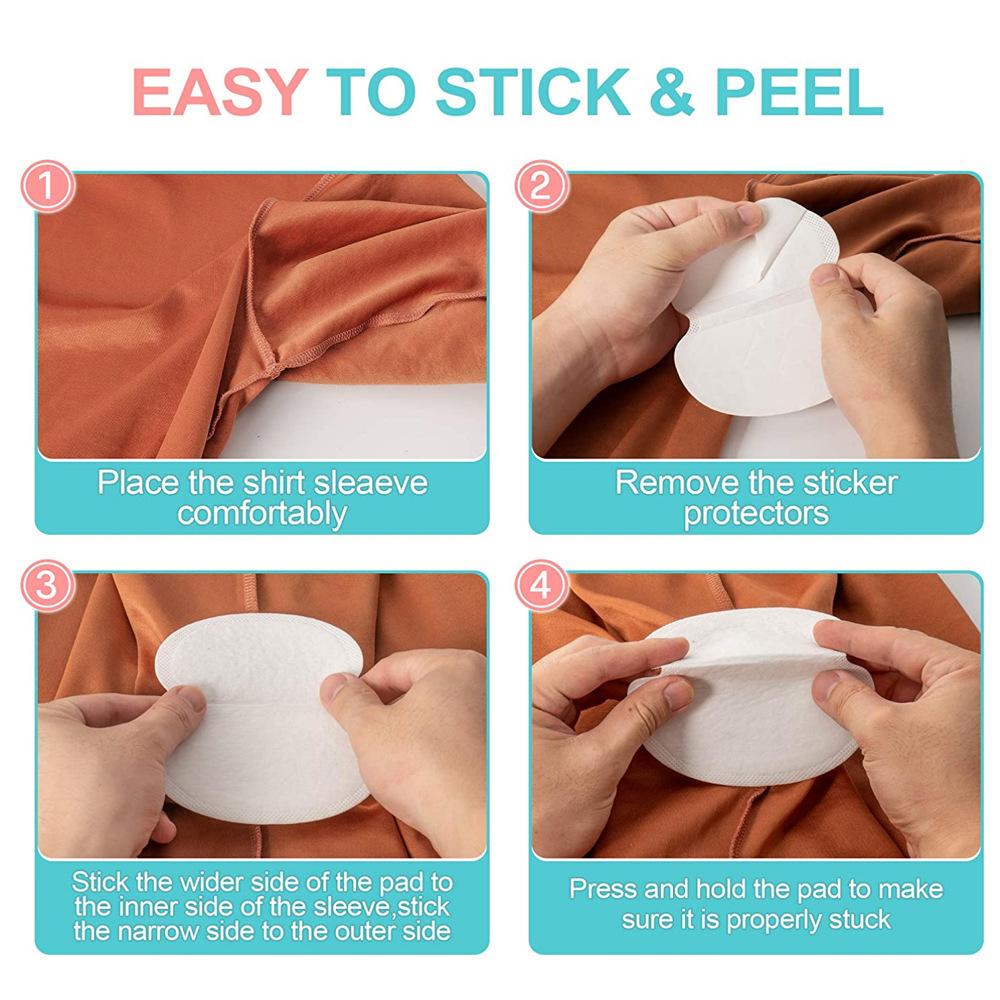 EASY TO STICK & PEEL

1

Place the shirt sleaeve comfortably

2

Remove the sticker protectors

3

Stick the wider side of the pad to the inner side of the sleeve,stick the narrow side to the outer side

4

Press and hold the pad to make sure it is properly stuck