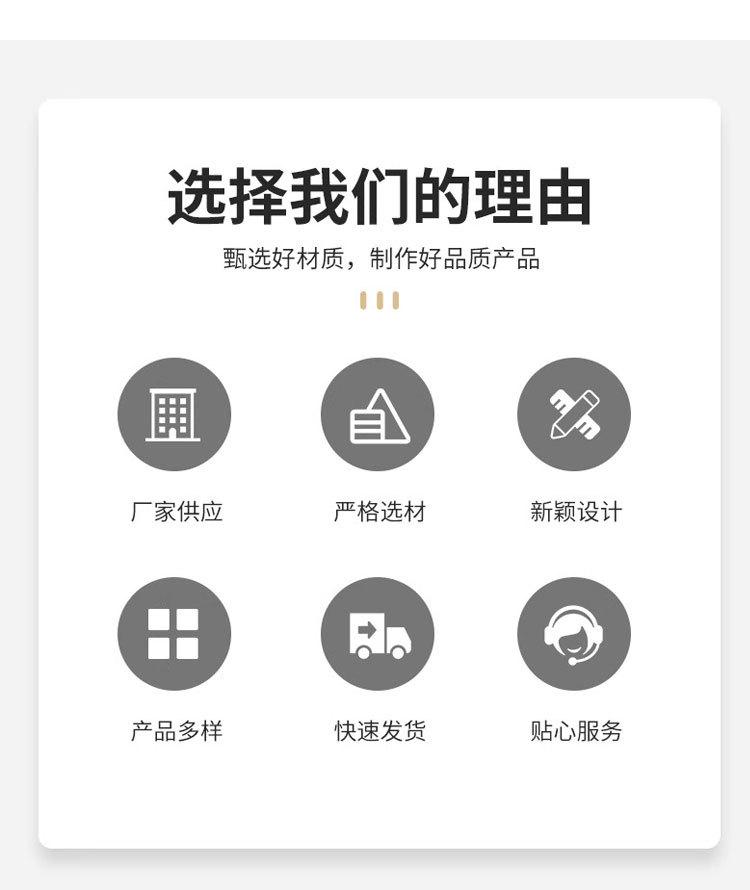 选择我们的理由

甄选好材质，制作好品质产品

厂家供应 严格选材 新颖设计

产品多样 快速发货 贴心服务