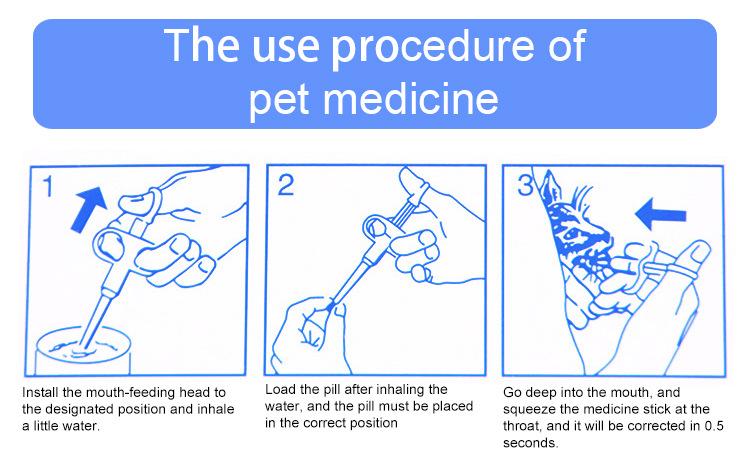 The use procedure of pet medicine

1

Install the mouth-feeding head to the designated position and inhale a little water.

2

Load the pill after inhaling the water, and the pill must be placed in the correct position

3

Go deep into the mouth, and squeeze the medicine stick at the throat, and it will be corrected in 0.5 seconds.