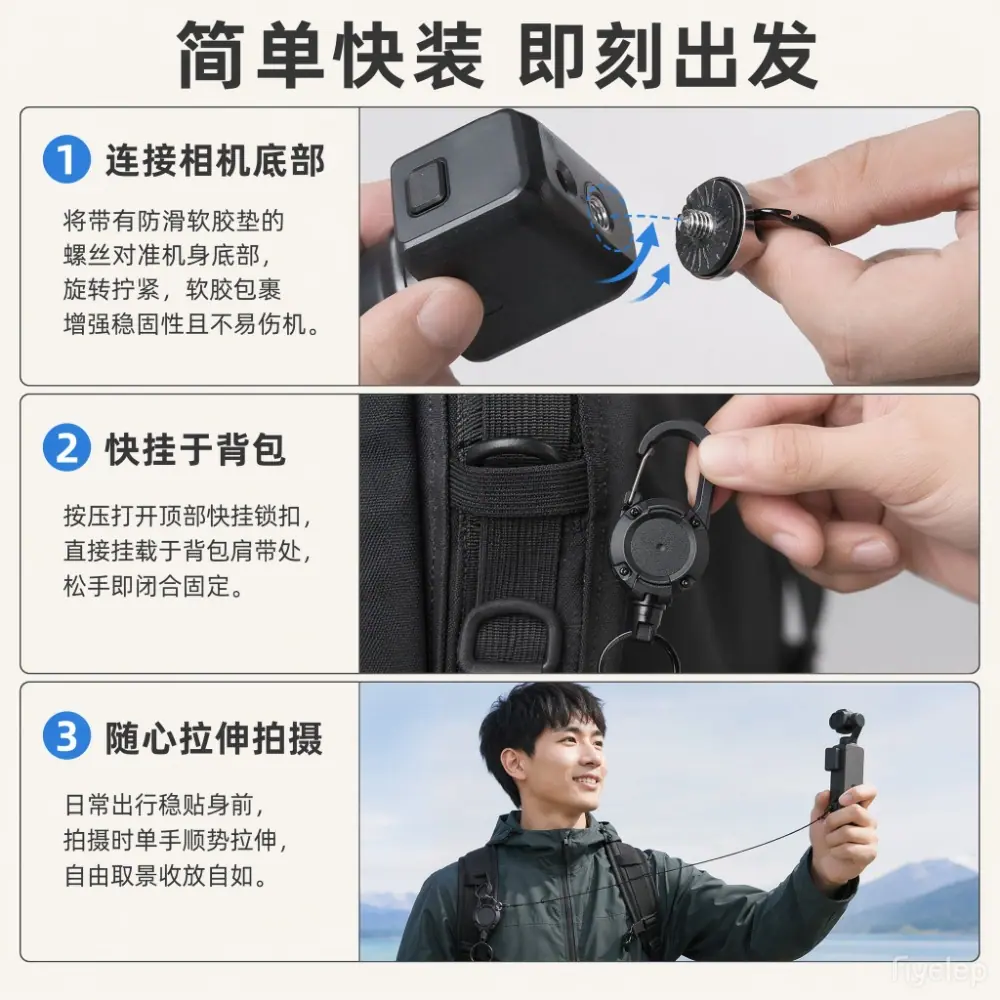 简单快装 即刻出发

1 连接相机底部

将带有防滑软胶垫的螺丝对准机身底部，旋转拧紧，软胶包裹增强稳固性且不易伤机。

2 快挂于背包

按压打开顶部快挂锁扣，直接挂载于背包肩带处，松手即闭合固定。

3 随心拉伸拍摄

日常出行稳贴身前，拍摄时单手顺势拉伸，自由取景收放自如。

fiyelep