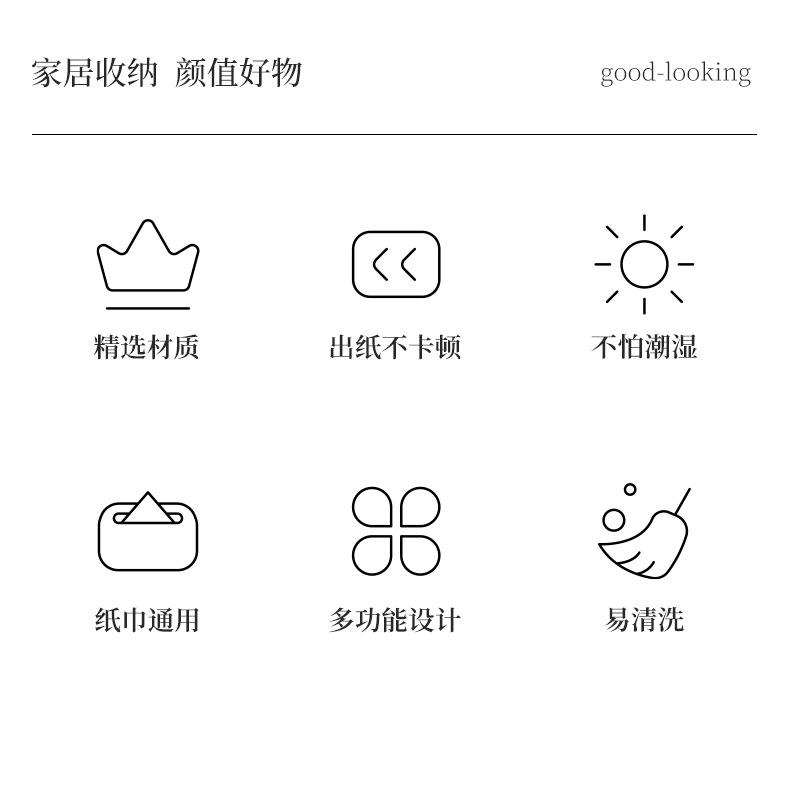 家居收纳 颜值好物 good-looking

精选材质

出纸不卡顿

不怕潮湿

纸巾通用

多功能设计

易清洗