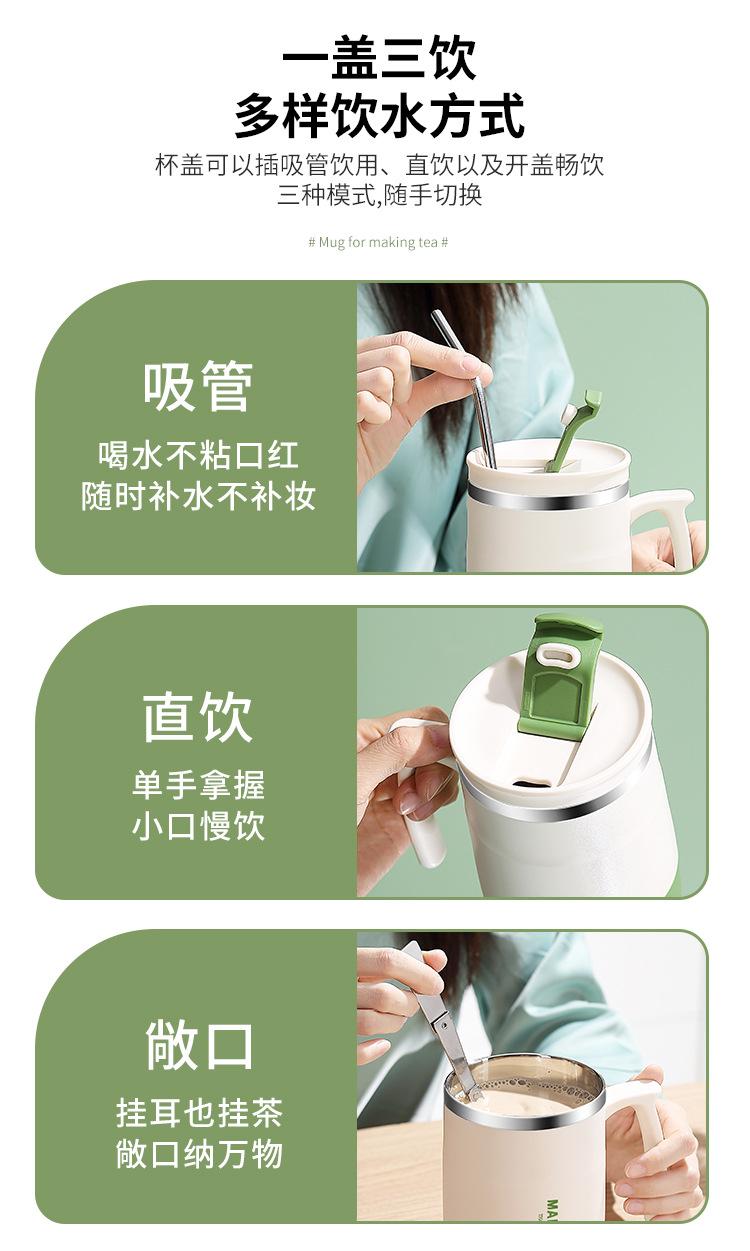 一盖三饮
多样饮水方式

杯盖可以插吸管饮用、直饮以及开盖畅饮
三种模式,随手切换

# Mug for making tea #

吸管

喝水不粘口红
随时补水不补妆

直饮

单手拿握
小口慢饮

敞口

挂耳也挂茶
敞口纳万物

MA