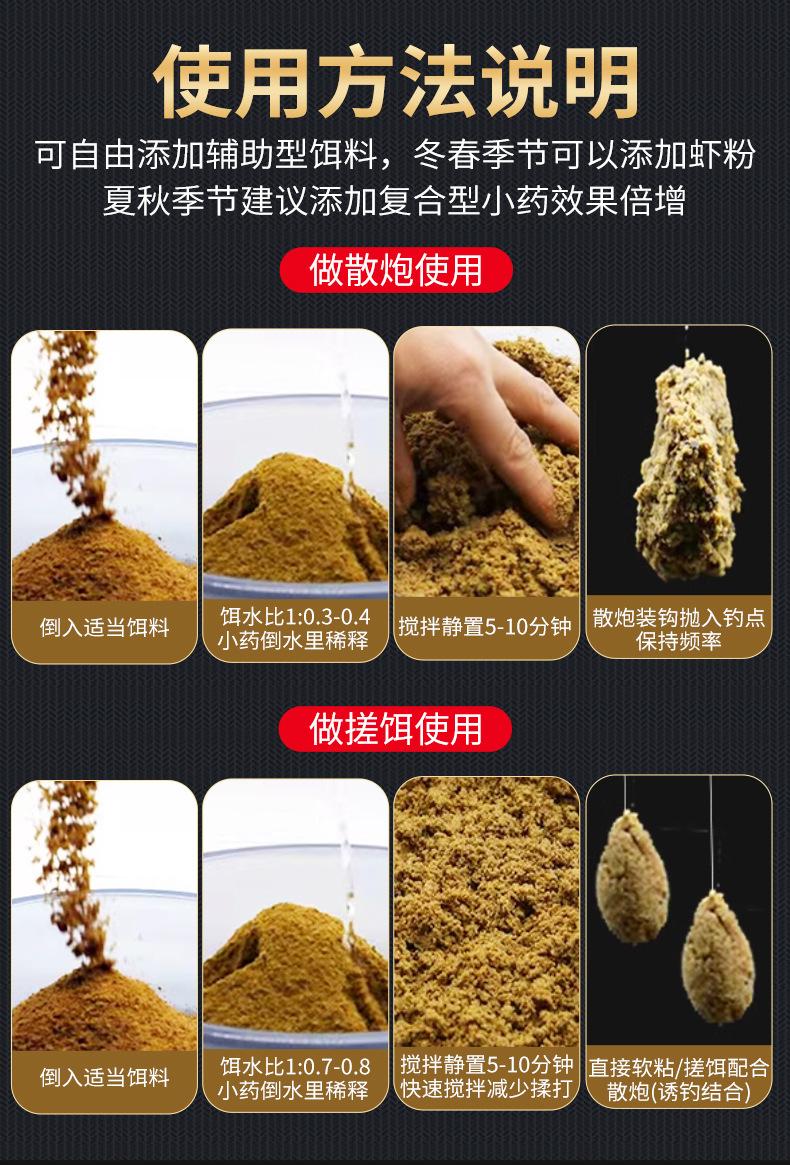 使用方法说明

可自由添加辅助型饵料，冬春季节可以添加虾粉
夏秋季节建议添加复合型小药效果倍增

做散炮使用

倒入适当饵料

饵水比1:0.3-0.4
小药倒水里稀释

搅拌静置5-10分钟

散炮装钩抛入钓点
保持频率

做搓饵使用

倒入适当饵料

饵水比1:0.7-0.8
小药倒水里稀释

搅拌静置5-10分钟
快速搅拌减少揉打

直接软粘/搓饵配合
散炮(诱钓结合)