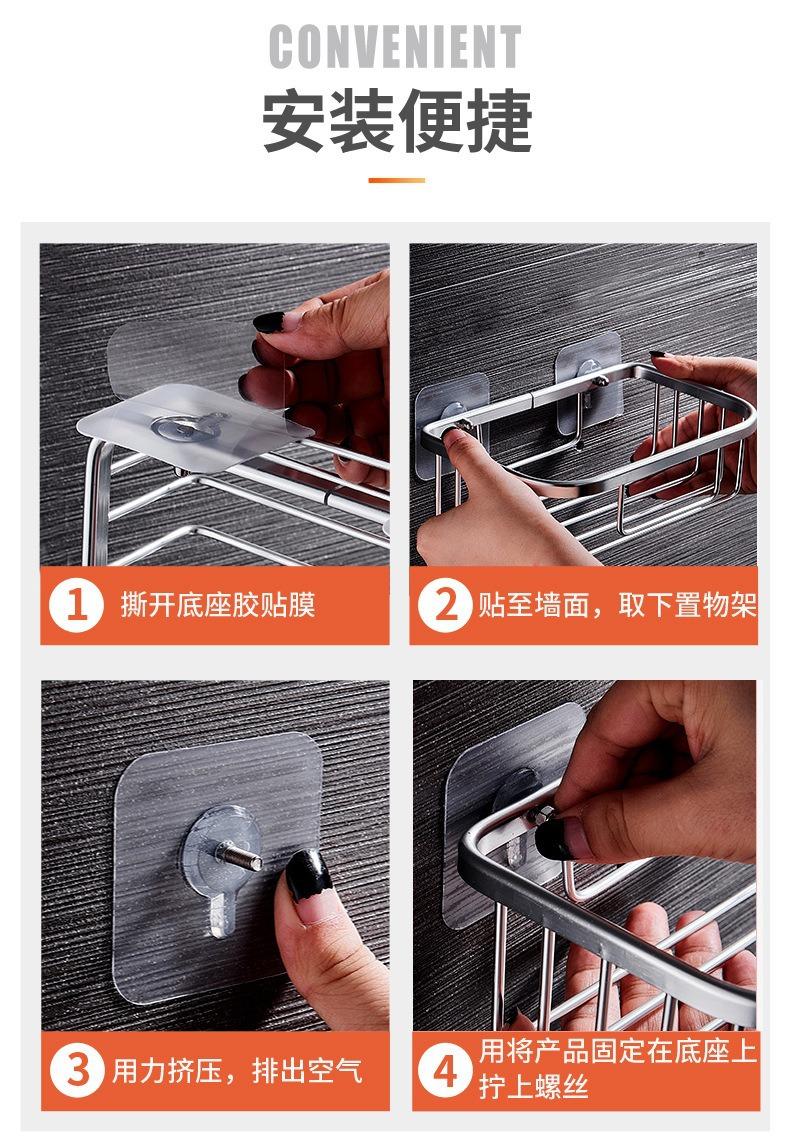 CONVENIENT
安装便捷

1 撕开底座胶贴膜

2 贴至墙面，取下置物架

3 用力挤压，排出空气

4 用将产品固定在底座上
拧上螺丝