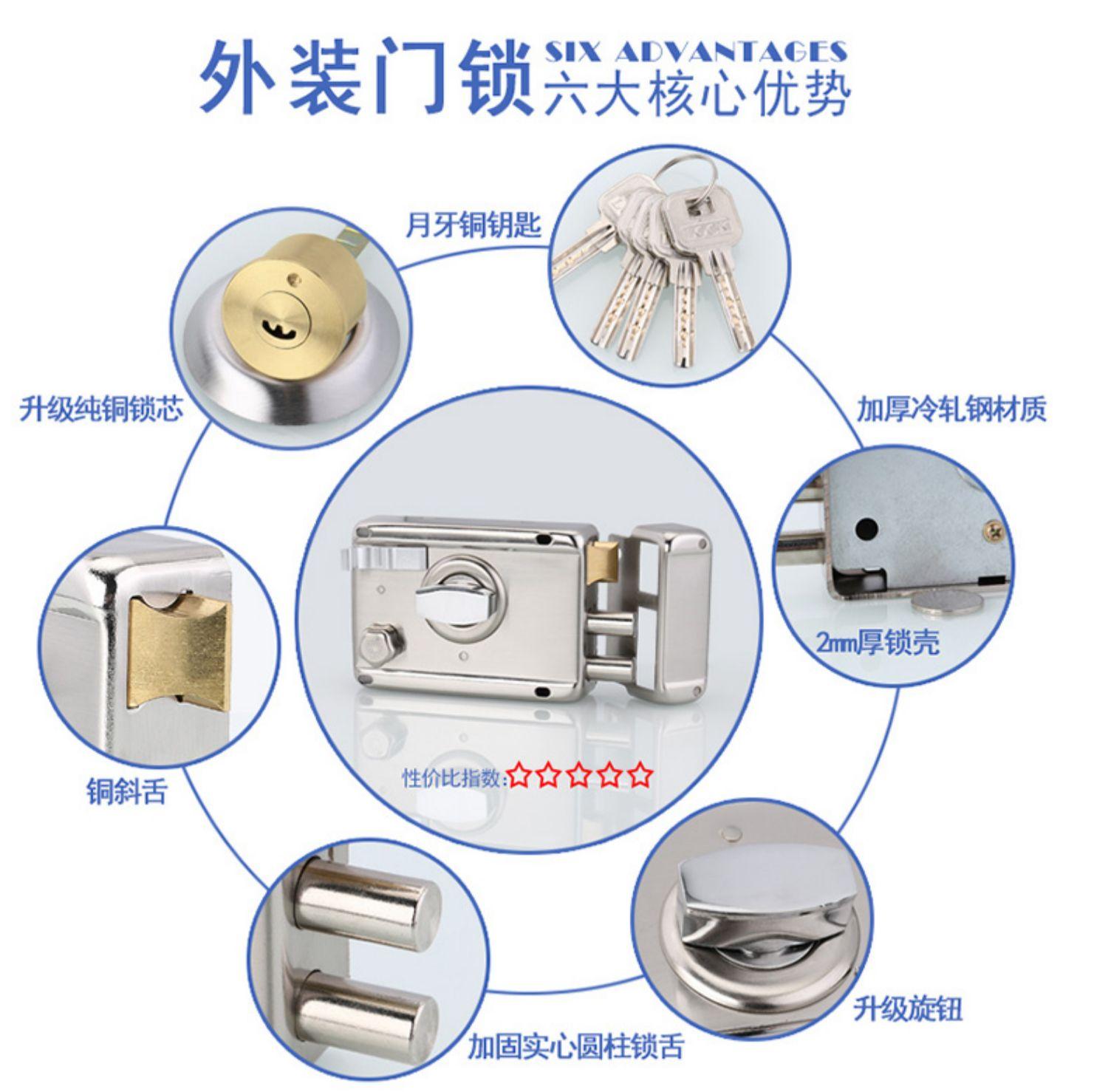 外装门锁 SIX ADVANTAGES 六大核心优势

月牙铜钥匙

升级纯铜锁芯

加厚冷轧钢材质

2mm厚锁壳

铜斜舌

性价比指数:☆☆☆☆☆

升级旋钮

加固实心圆柱锁舌