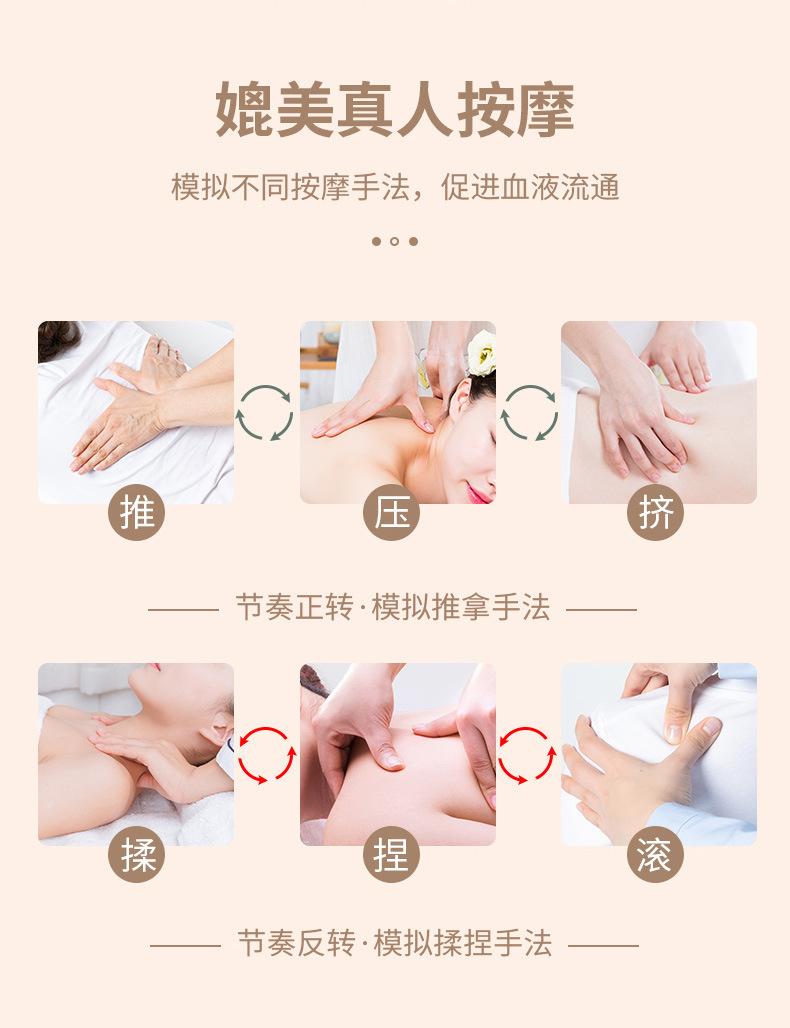 媲美真人按摩

模拟不同按摩手法，促进血液流通

推

压

挤

节奏正转·模拟推拿手法

揉

捏

滚

节奏反转·模拟揉捏手法