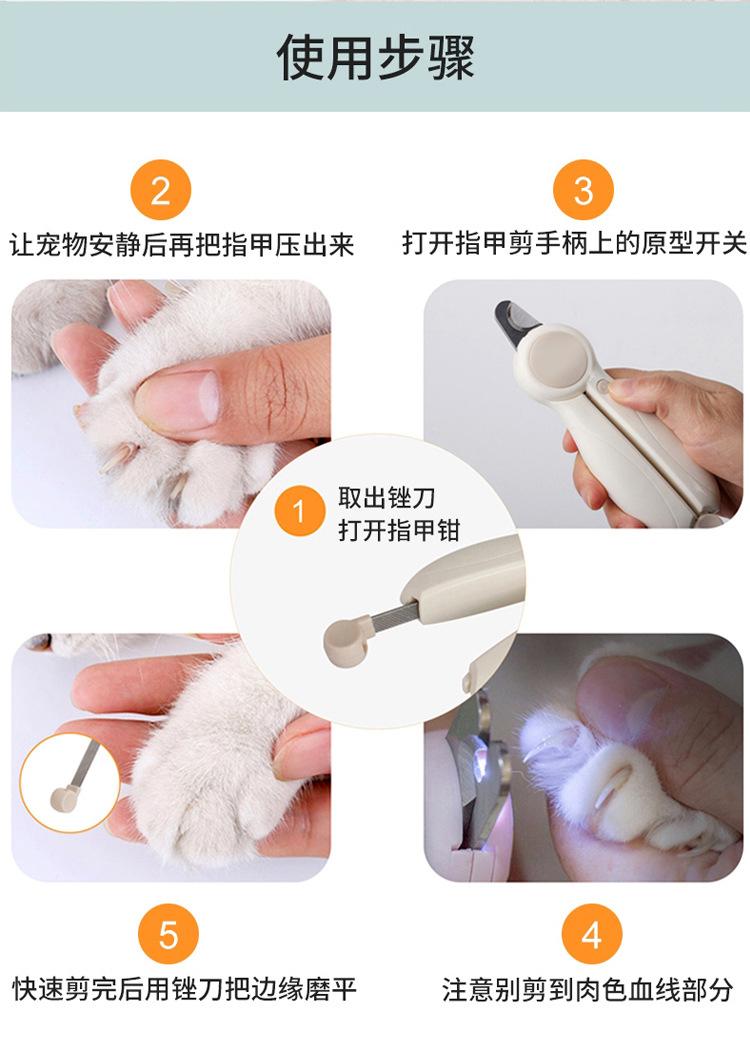 使用步骤

2
让宠物安静后再把指甲压出来

3
打开指甲剪手柄上的原型开关

1
取出锉刀
打开指甲钳

5
快速剪完后用锉刀把边缘磨平

4
注意别剪到肉色血线部分