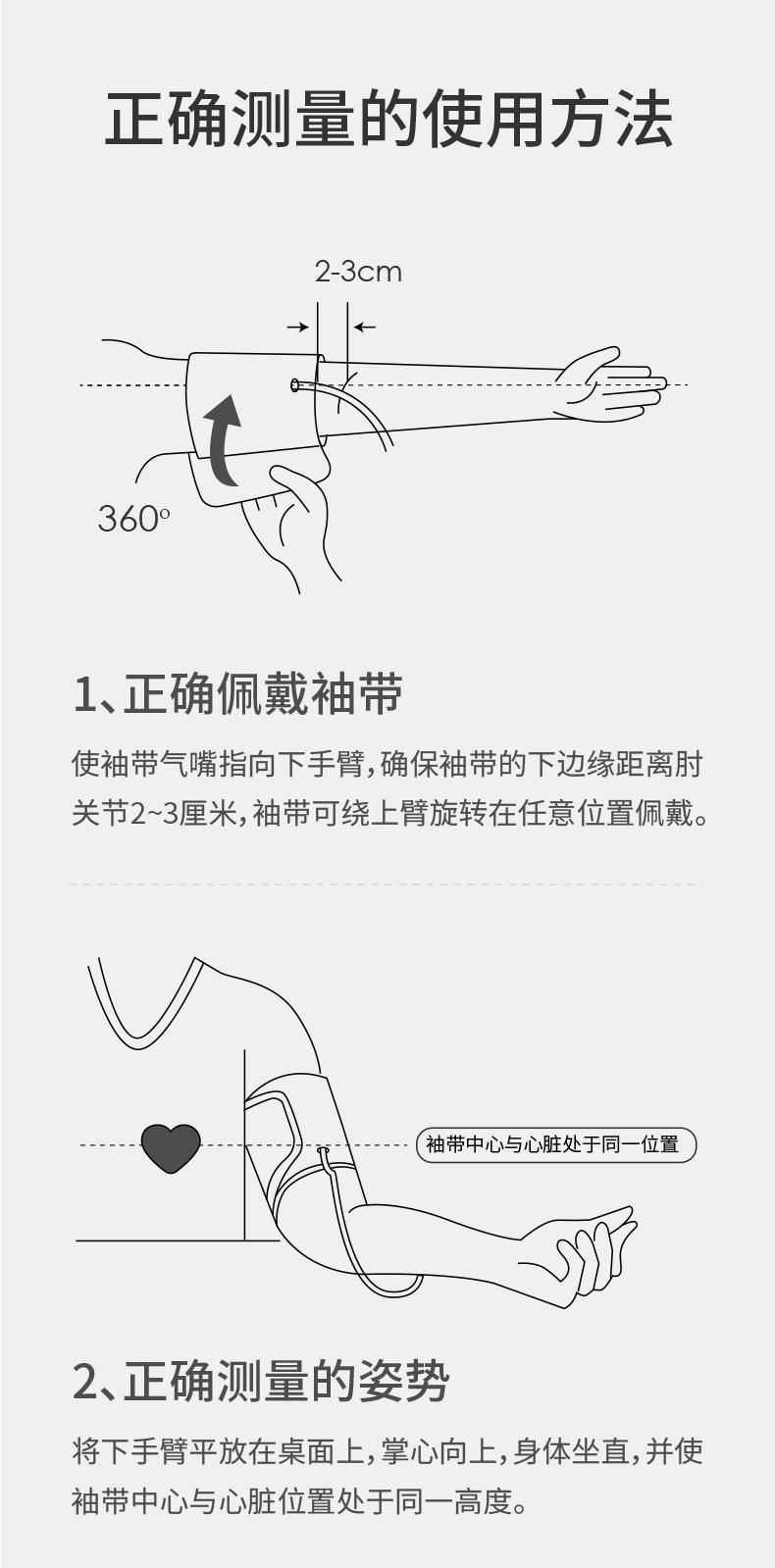 正确测量的使用方法

2-3cm

360°

1、正确佩戴袖带

使袖带气嘴指向下手臂，确保袖带的下边缘距离肘关节2~3厘米，袖带可绕上臂旋转在任意位置佩戴。

袖带中心与心脏处于同一位置

2、正确测量的姿势

将下手臂平放在桌面上，掌心向上，身体坐直，并使袖带中心与心脏位置处于同一高度。