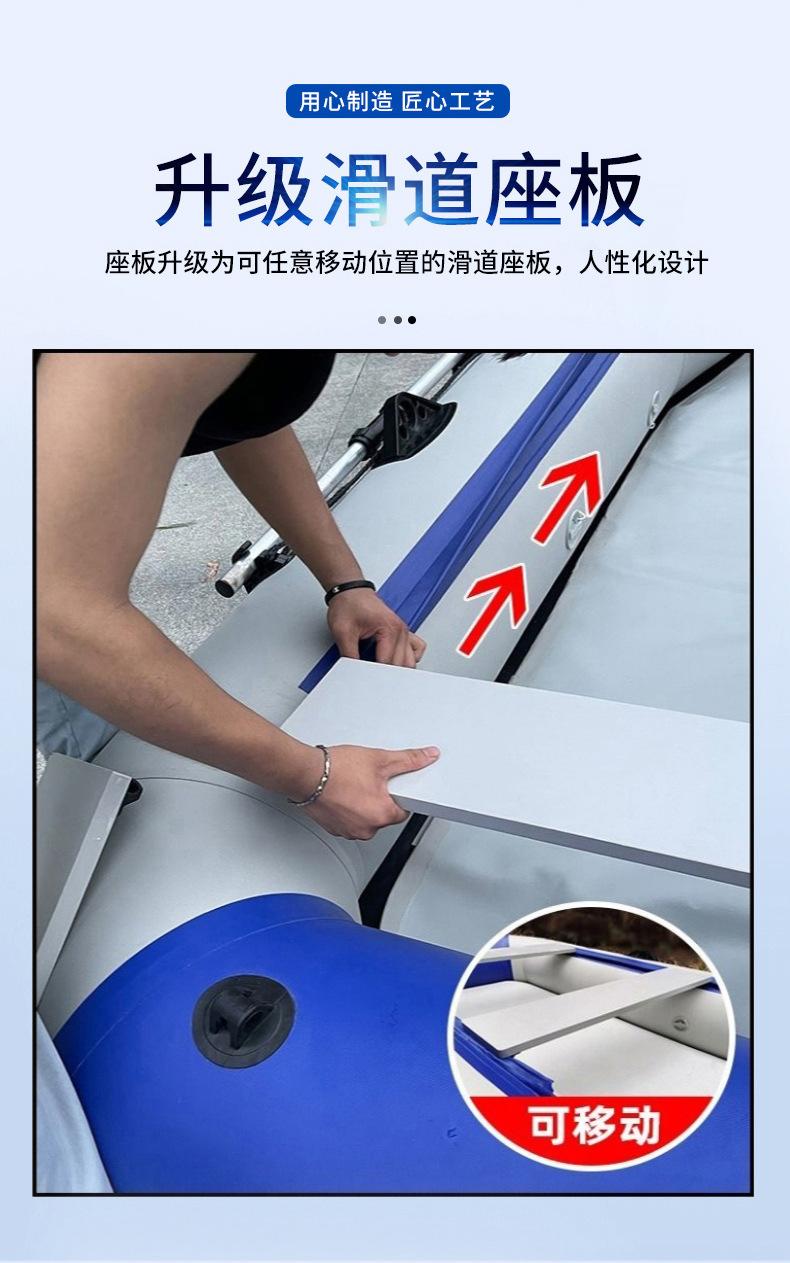 用心制造 匠心工艺

升级滑道座板

座板升级为可任意移动位置的滑道座板，人性化设计

可移动