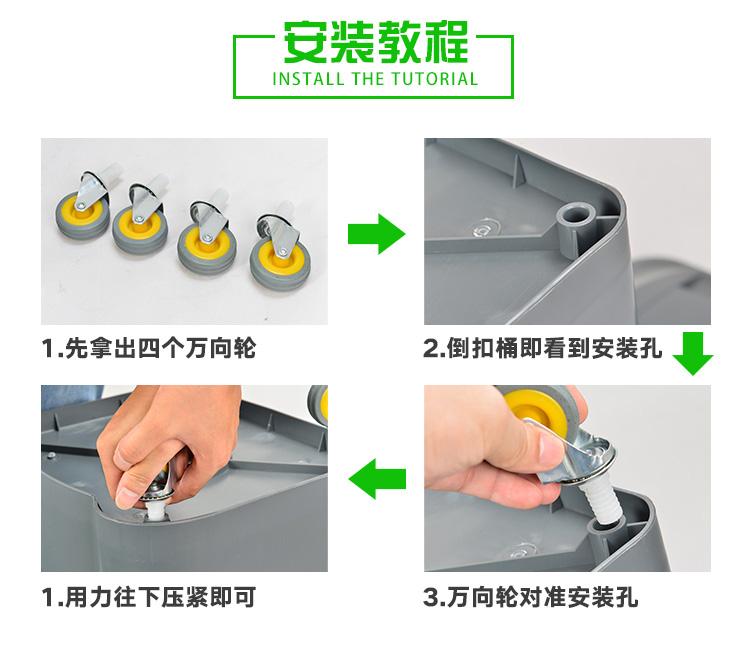 安装教程
INSTALL THE TUTORIAL

1.先拿出四个万向轮

2.倒扣桶即看到安装孔

1.用力往下压紧即可

3.万向轮对准安装孔