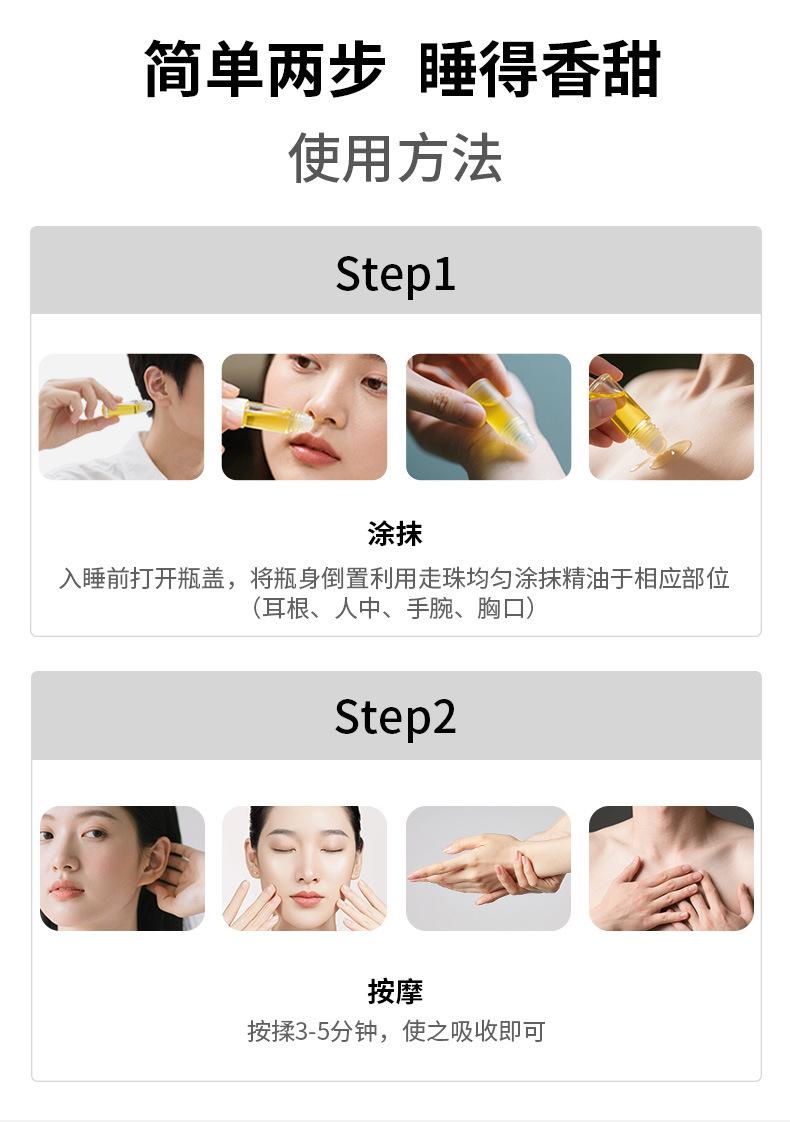 简单两步 睡得香甜

使用方法

Step1

涂抹

入睡前打开瓶盖，将瓶身倒置利用走珠均匀涂抹精油于相应部位（耳根、人中、手腕、胸口）

Step2

按摩

按揉3-5分钟，使之吸收即可