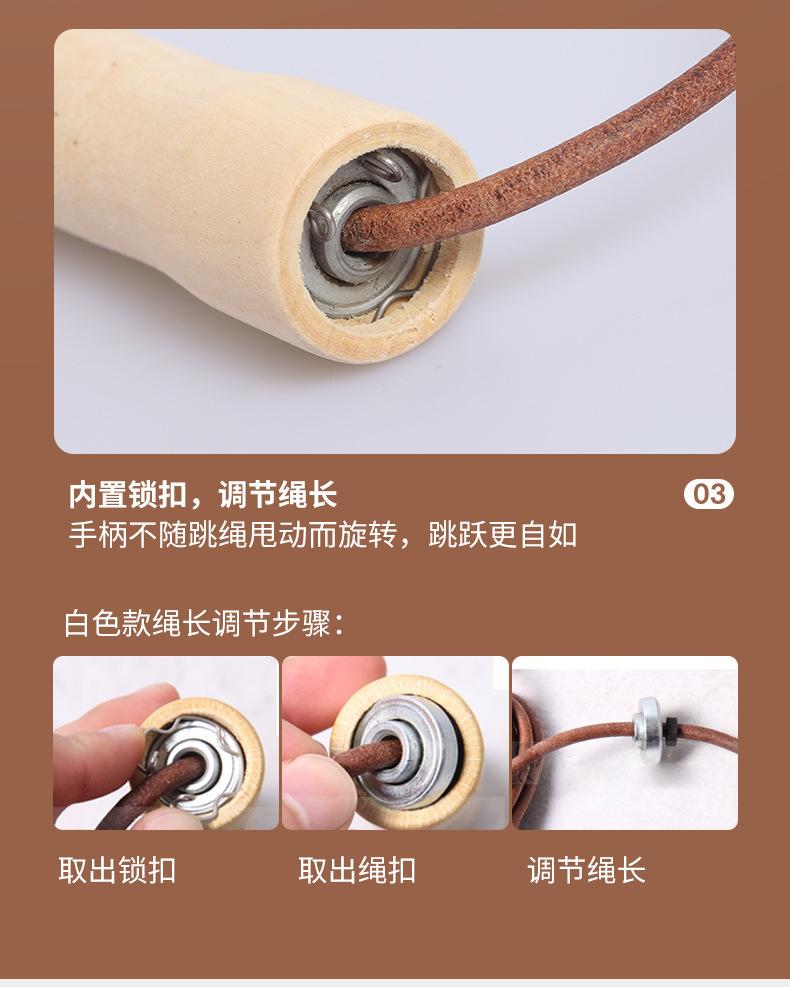 内置锁扣，调节绳长

03

手柄不随跳绳甩动而旋转，跳跃更自如

白色款绳长调节步骤：

取出锁扣

取出绳扣

调节绳长