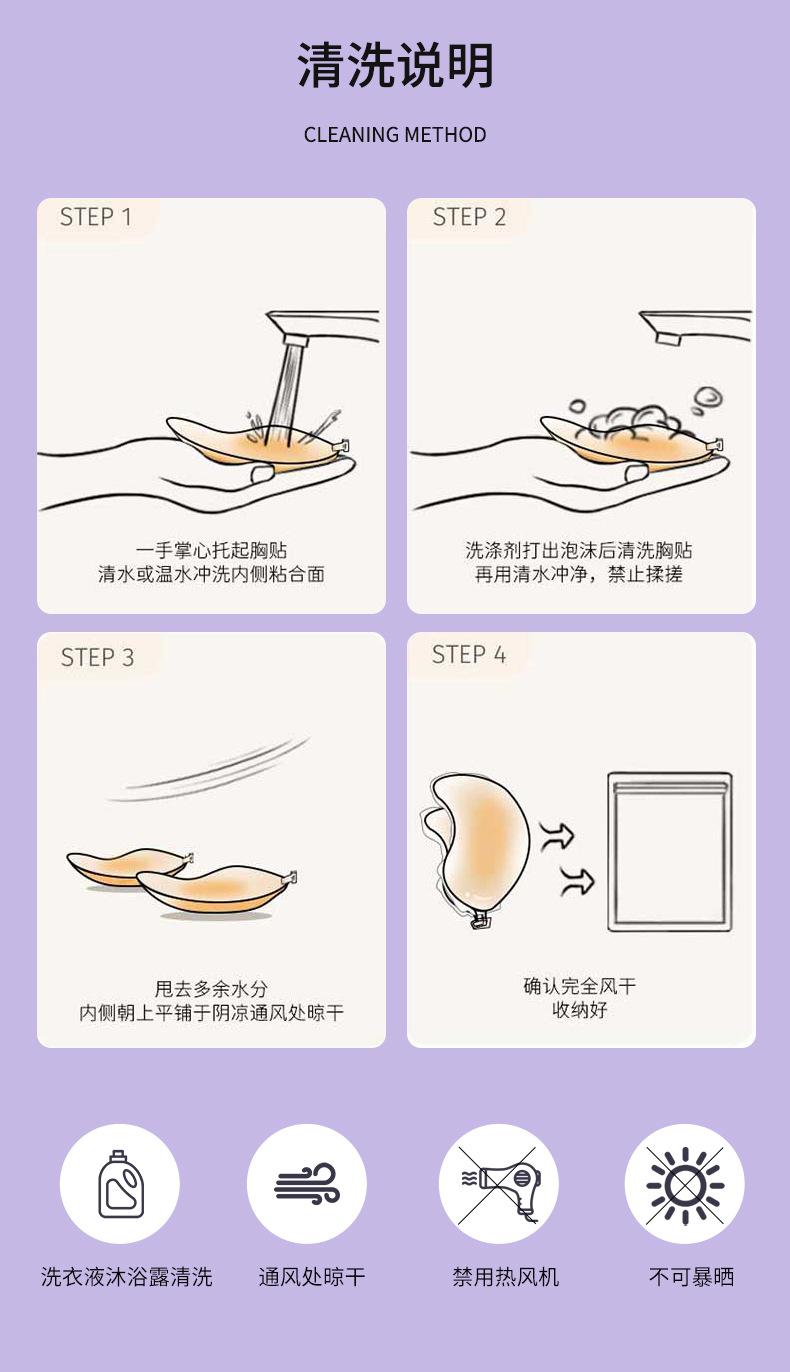 清洗说明

CLEANING METHOD

STEP 1

一手掌心托起胸贴
清水或温水冲洗内侧粘合面

STEP 2

洗涤剂打出泡沫后清洗胸贴
再用清水冲净，禁止揉搓

STEP 3

甩去多余水分
内侧朝上平铺于阴凉通风处晾干

STEP 4

确认完全风干
收纳好

洗衣液沐浴露清洗

通风处晾干

禁用热风机

不可暴晒