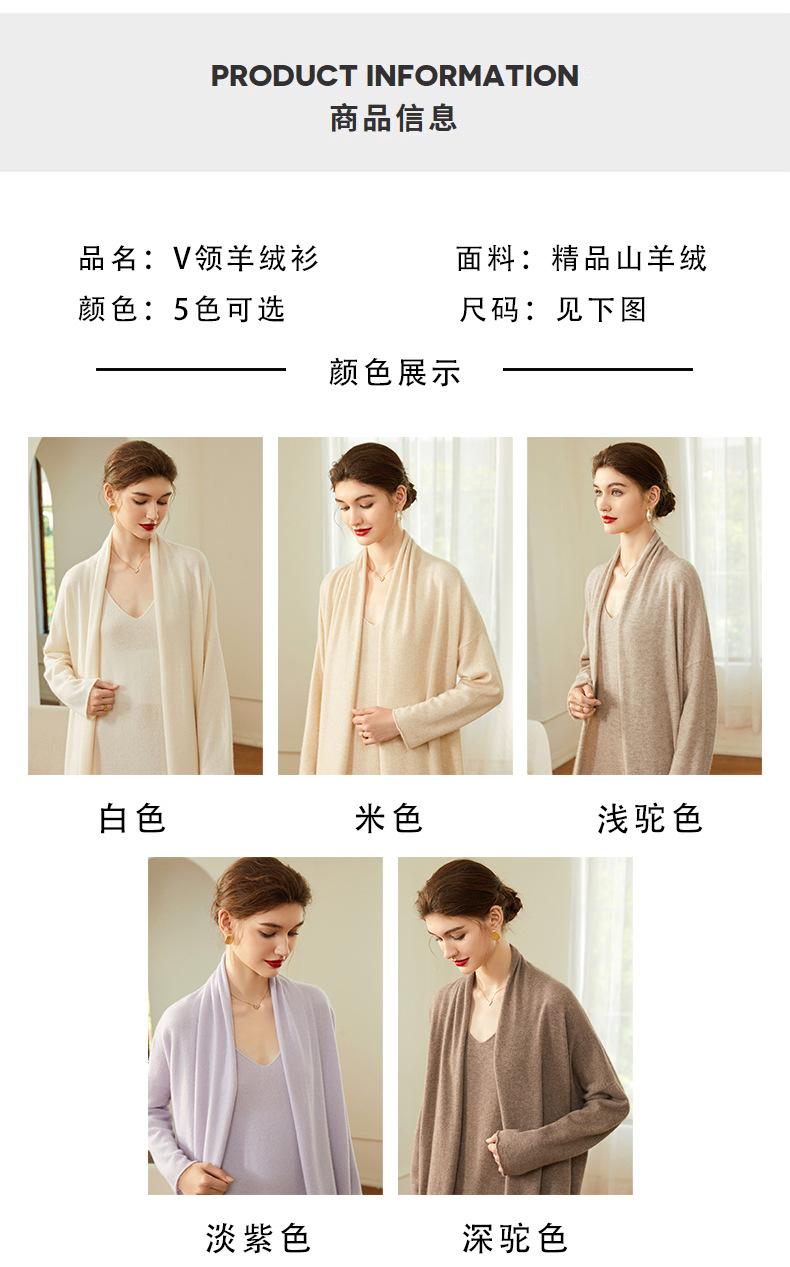 PRODUCT INFORMATION
商品信息

品名：V领羊绒衫　　面料：精品山羊绒
颜色：5色可选　　尺码：见下图

颜色展示

白色　　米色　　浅驼色

淡紫色　　深驼色