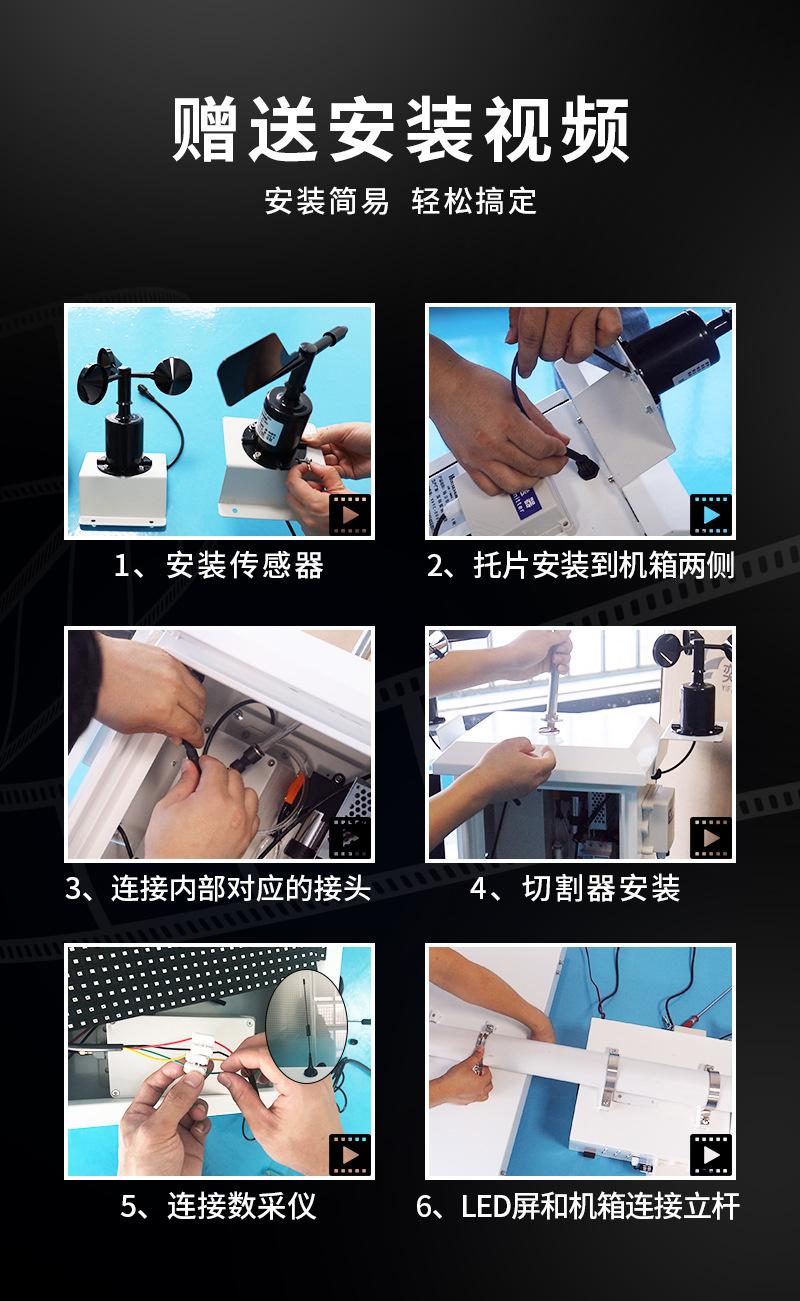 赠送安装视频

安装简易 轻松搞定

1、安装传感器

2、托片安装到机箱两侧

3、连接内部对应的接头

4、切割器安装

5、连接数采仪

6、LED屏和机箱连接立杆