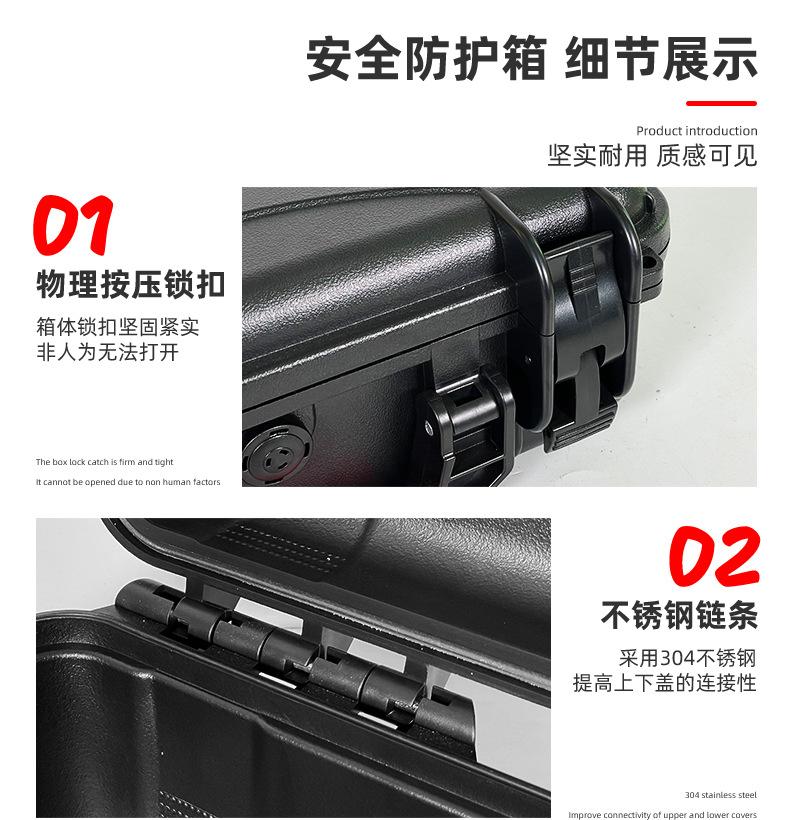 安全防护箱 细节展示

Product introduction
坚实耐用 质感可见

01
物理按压锁扣
箱体锁扣坚固紧实
非人为无法打开

The box lock catch is firm and tight
It cannot be opened due to non human factors

02
不锈钢链条
采用304不锈钢
提高上下盖的连接性

304 stainless steel
Improve connectivity of upper and lower covers