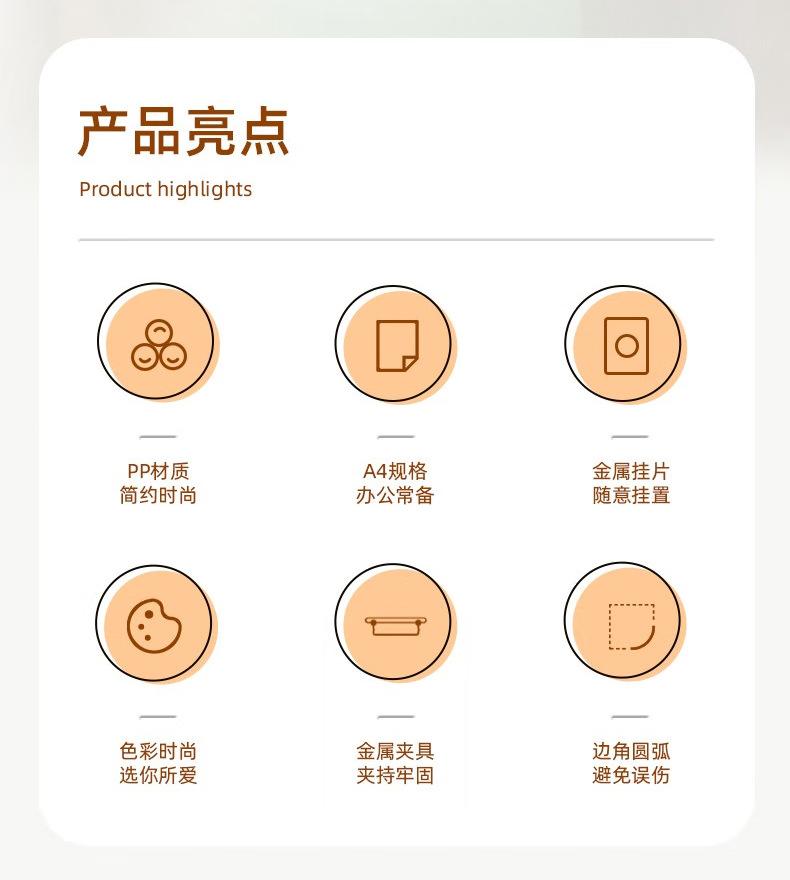 产品亮点

Product highlights

PP材质
简约时尚

A4规格
办公常备

金属挂片
随意挂置

色彩时尚
选你所爱

金属夹具
夹持牢固

边角圆弧
避免误伤