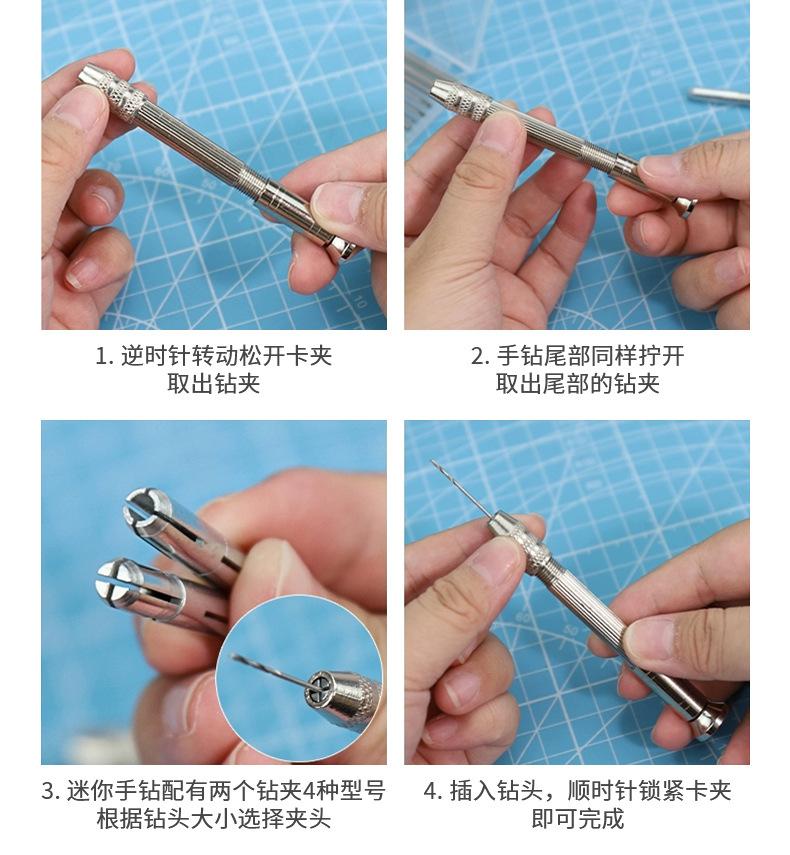 1. 逆时针转动松开卡夹
取出钻夹

2. 手钻尾部同样拧开
取出尾部的钻夹

3. 迷你手钻配有两个钻夹4种型号
根据钻头大小选择夹头

4. 插入钻头，顺时针锁紧卡夹
即可完成