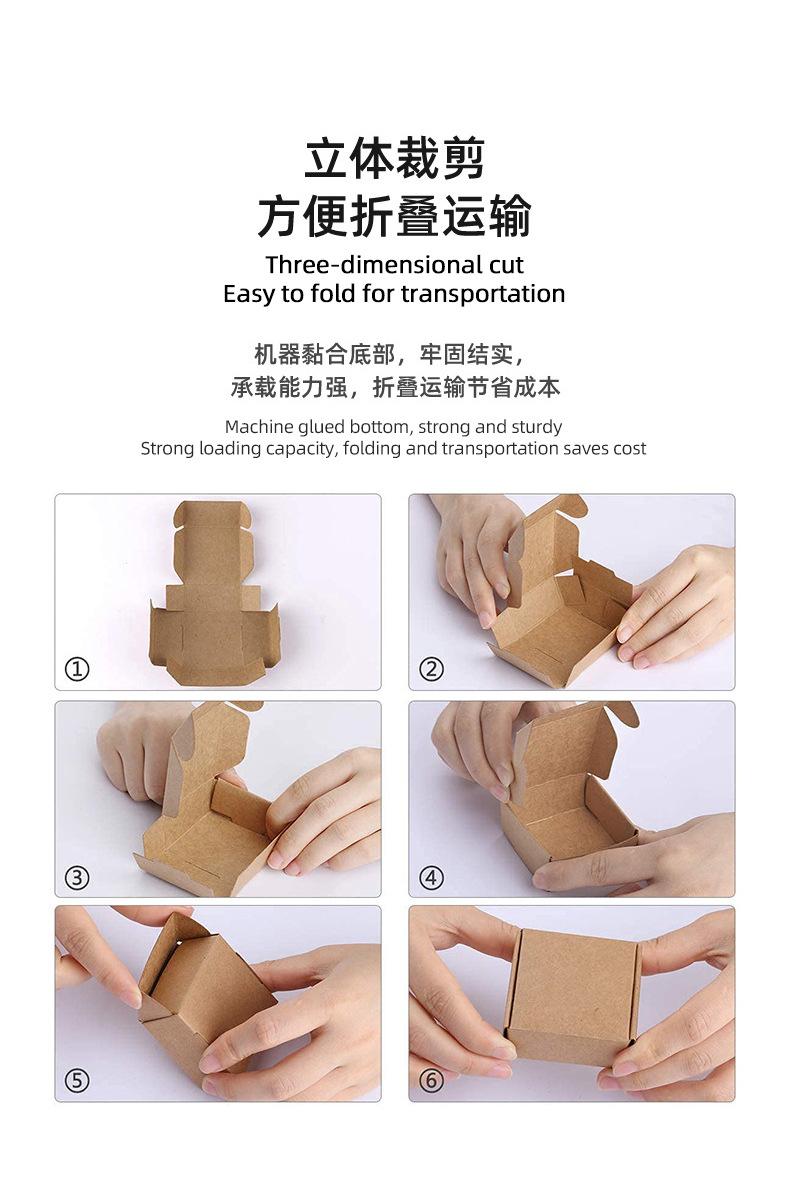 立体裁剪
方便折叠运输

Three-dimensional cut
Easy to fold for transportation

机器黏合底部，牢固结实，
承载能力强，折叠运输节省成本

Machine glued bottom, strong and sturdy
Strong loading capacity, folding and transportation saves cost

①

②

③

④

⑤

⑥