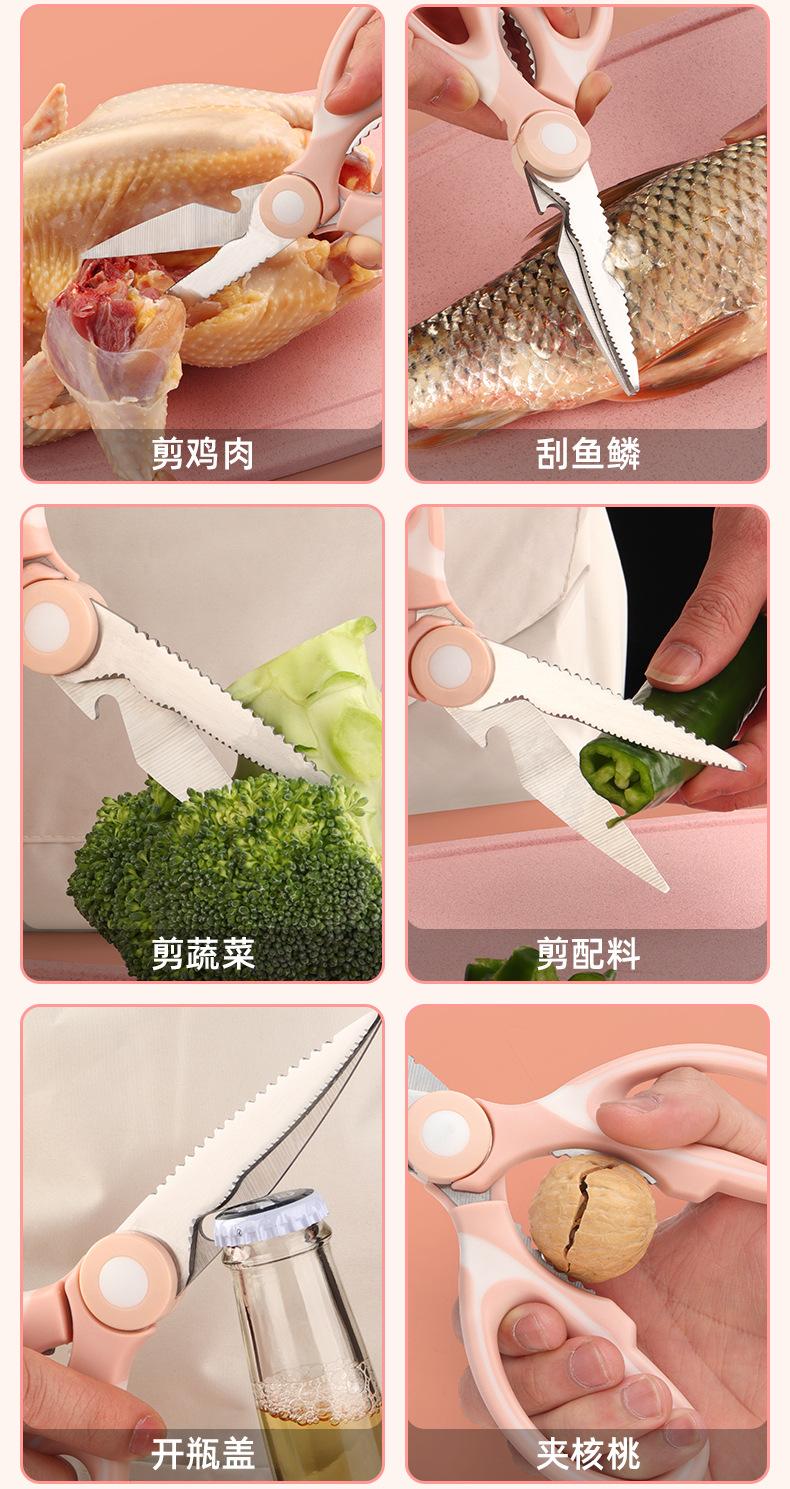 剪鸡肉

刮鱼鳞

剪蔬菜

剪配料

开瓶盖

夹核桃