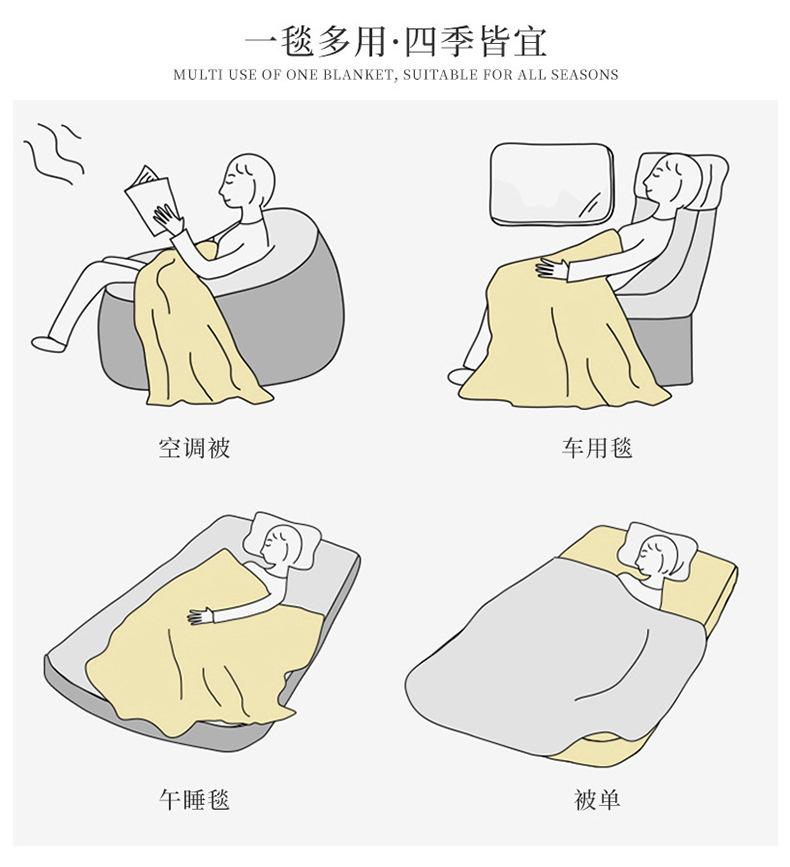 一毯多用·四季皆宜
MULTI USE OF ONE BLANKET, SUITABLE FOR ALL SEASONS

空调被

车用毯

午睡毯

被单